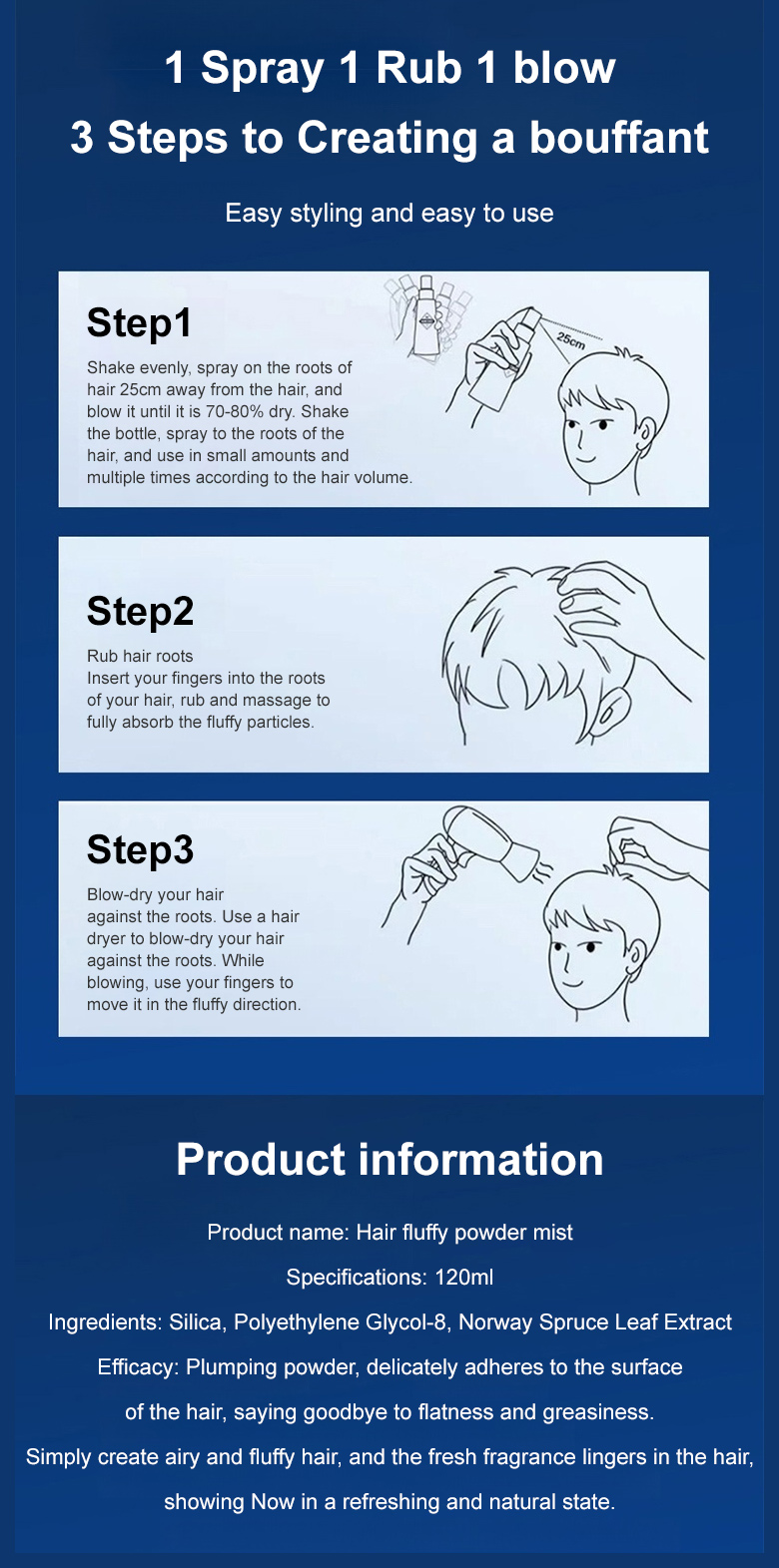 1 Spray 1 Rub 1 blow
3 Steps to Creating a bouffant

Easy styling and easy to use

Step1
Shake evenly, spray on the roots of hair 25cm away from the hair, and blow it until it is 70-80% dry. Shake the bottle, spray to the roots of the hair, and use in small amounts and multiple times according to the hair volume.

25cm

Step2
Rub hair roots
Insert your fingers into the roots of your hair, rub and massage to fully absorb the fluffy particles.

Step3
Blow-dry your hair against the roots. Use a hair dryer to blow-dry your hair against the roots. While blowing, use your fingers to move it in the fluffy direction.

Product information

Product name: Hair fluffy powder mist
Specifications: 120ml
Ingredients: Silica, Polyethylene Glycol-8, Norway Spruce Leaf Extract
Efficacy: Plumping powder, delicately adheres to the surface of the hair, saying goodbye to flatness and greasiness.
Simply create airy and fluffy hair, and the fresh fragrance lingers in the hair, showing Now in a refreshing and natural state.