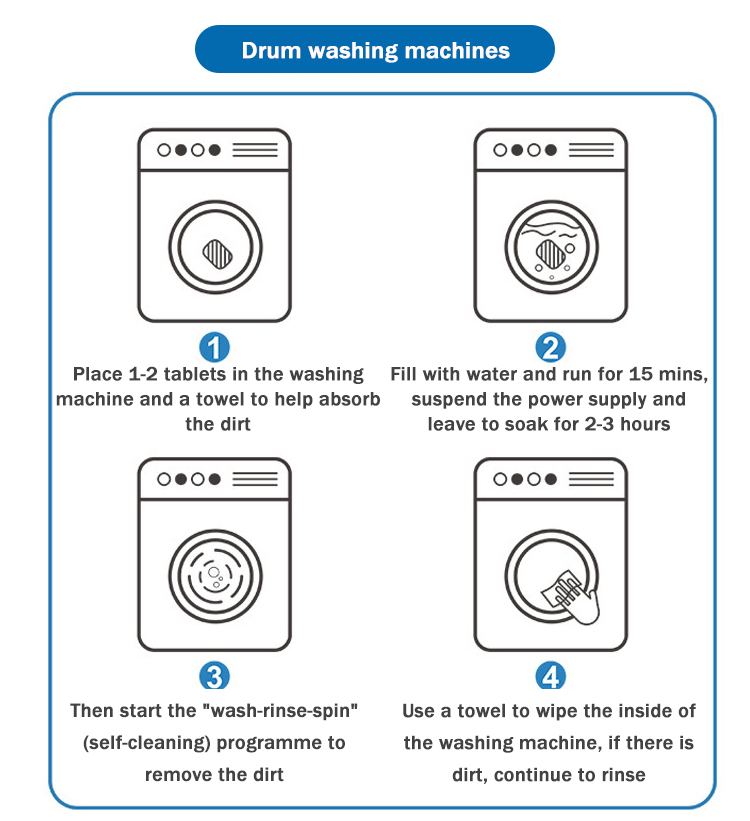 Drum washing machines

1
Place 1-2 tablets in the washing machine and a towel to help absorb the dirt

2
Fill with water and run for 15 mins, suspend the power supply and leave to soak for 2-3 hours

3
Then start the "wash-rinse-spin" (self-cleaning) programme to remove the dirt

4
Use a towel to wipe the inside of the washing machine, if there is dirt, continue to rinse