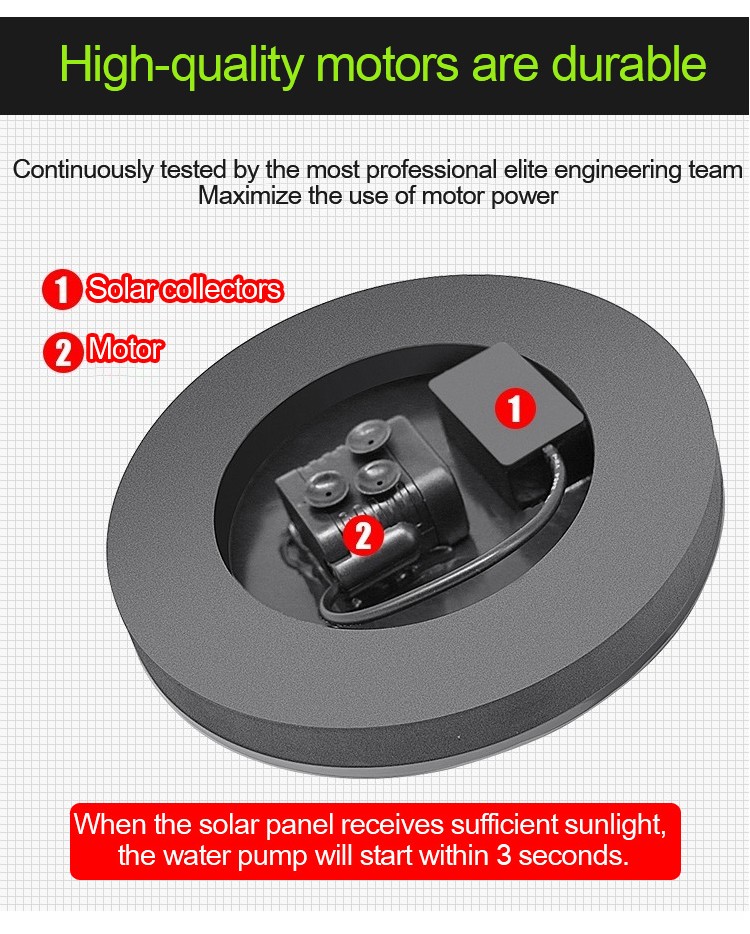 High-quality motors are durable

Continuously tested by the most professional elite engineering team
Maximize the use of motor power

1 Solar collectors

2 Motor

1

2

When the solar panel receives sufficient sunlight, the water pump will start within 3 seconds.