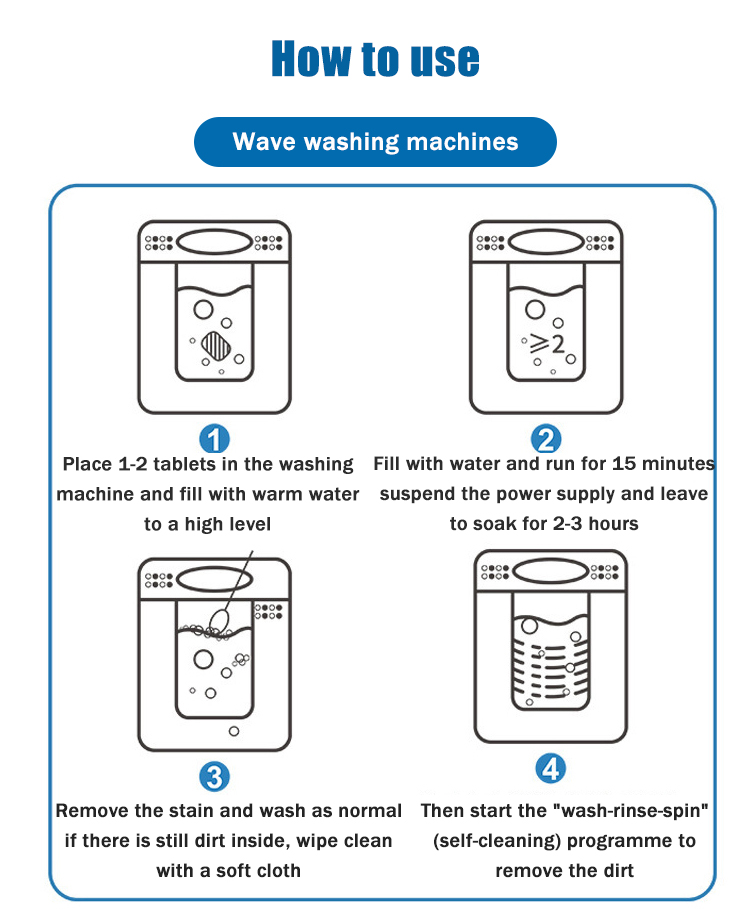 How to use

Wave washing machines

$\geqslant 2$

1
Place 1-2 tablets in the washing machine and fill with warm water to a high level

2
Fill with water and run for 15 minutes suspend the power supply and leave to soak for 2-3 hours

3
Remove the stain and wash as normal if there is still dirt inside, wipe clean with a soft cloth

4
Then start the "wash-rinse-spin" (self-cleaning) programme to remove the dirt