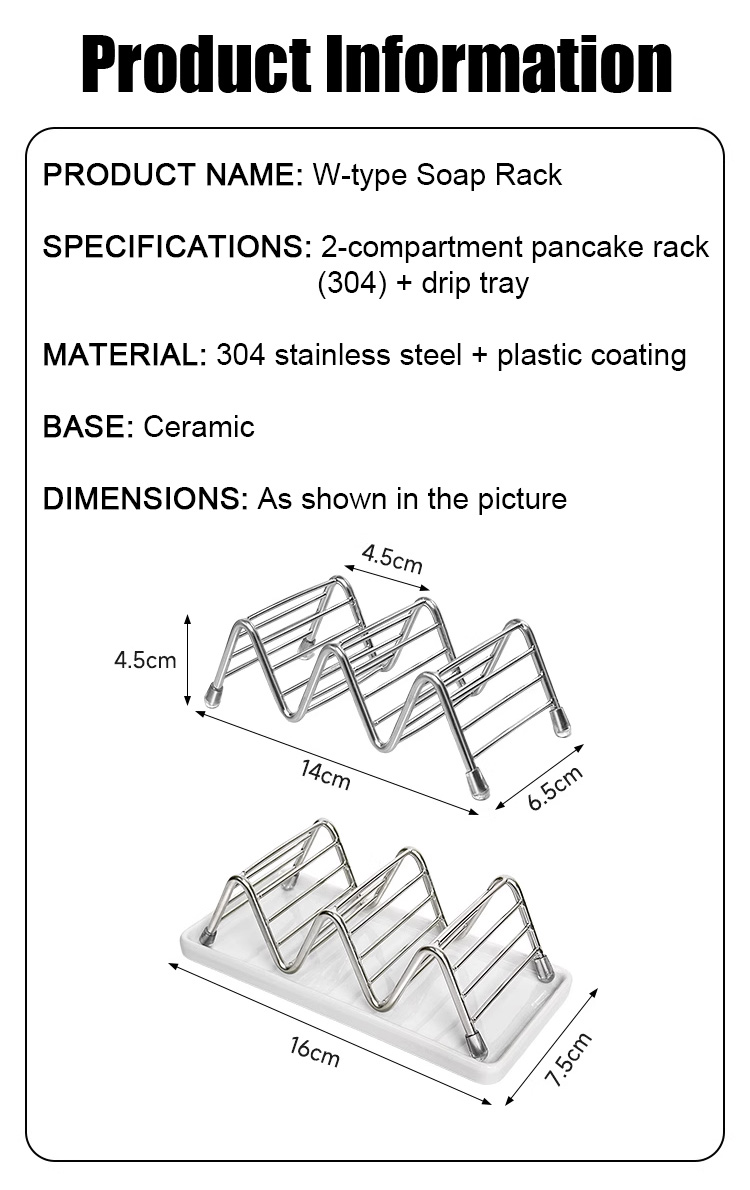 Product Information

PRODUCT NAME: W-type Soap Rack

SPECIFICATIONS: 2-compartment pancake rack (304) + drip tray

MATERIAL: 304 stainless steel + plastic coating

BASE: Ceramic

DIMENSIONS: As shown in the picture

4.5cm

4.5cm

14cm

6.5cm

16cm

7.5cm