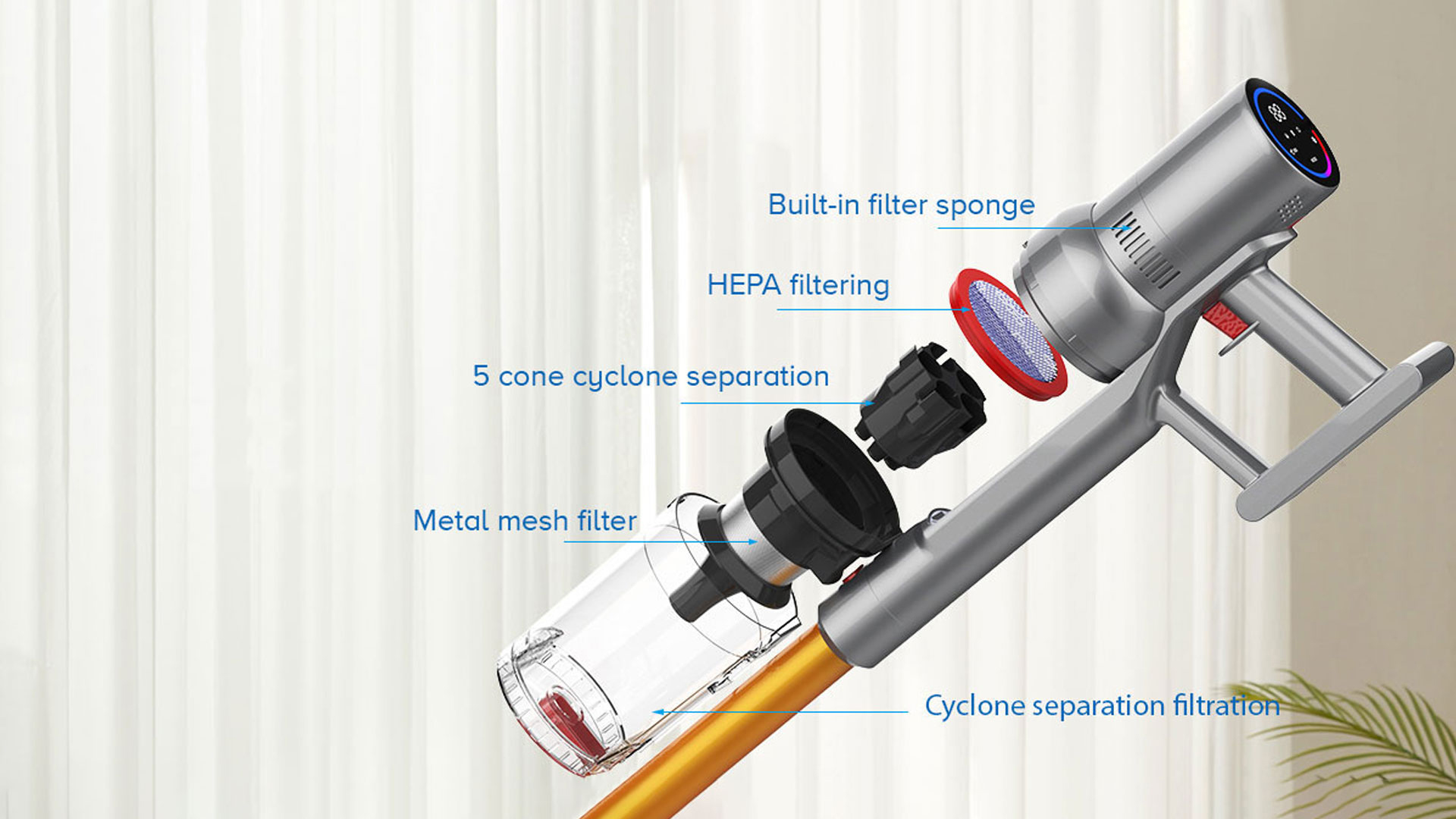 Built-in filter sponge

HEPA filtering

5 cone cyclone separation

Metal mesh filter

Cyclone separation filtration