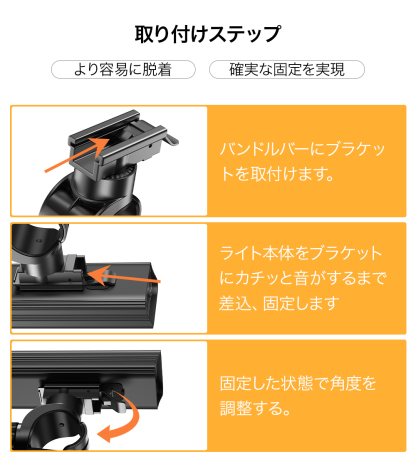 取り付けステップ

より容易に脱着

確実な固定を実現

バンドルバーにブラケットを取付けます。

ライト本体をブラケットにカチッと音がするまで差込、固定します

固定した状態で角度を調整する。