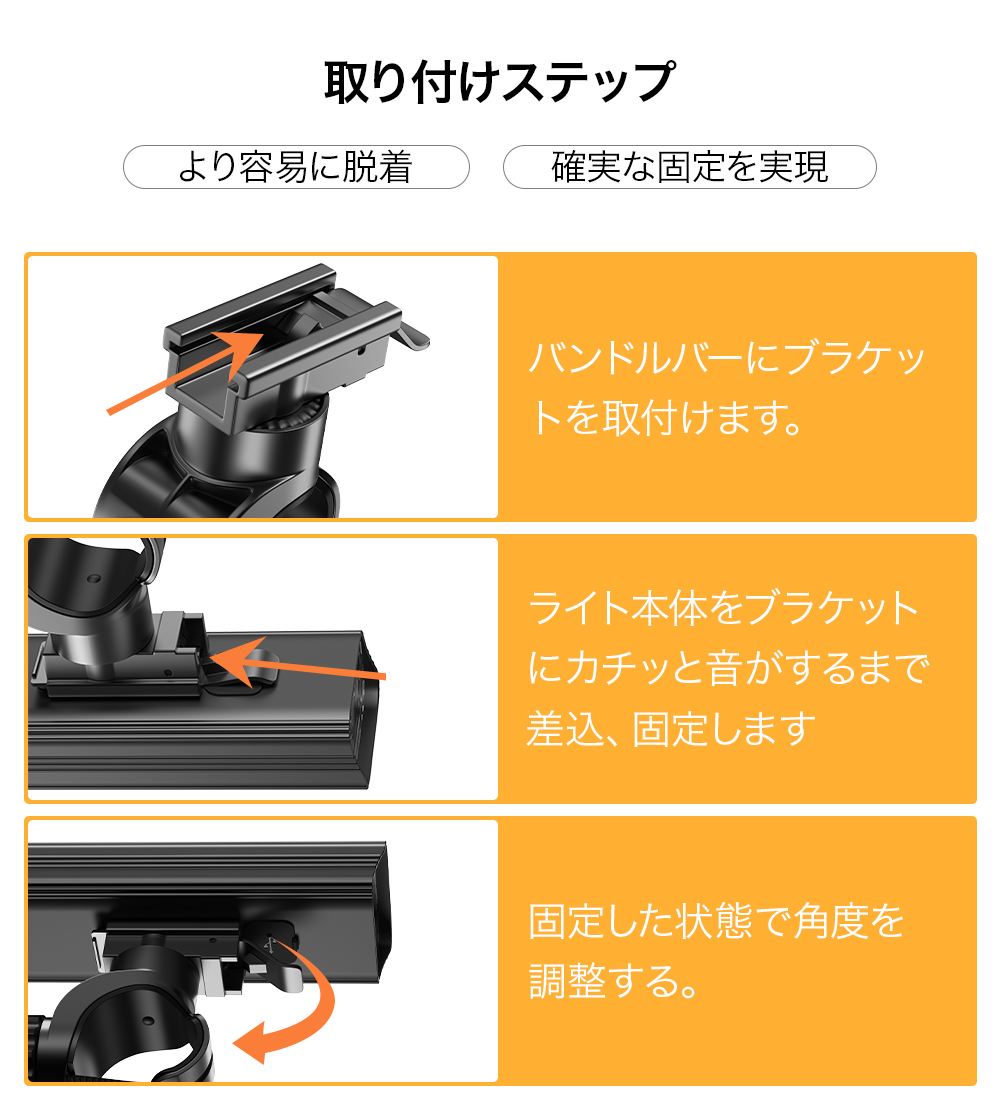 取り付けステップ

より容易に脱着

確実な固定を実現

バンドルバーにブラケットを取付けます。

ライト本体をブラケットにカチッと音がするまで差込、固定します

固定した状態で角度を調整する。