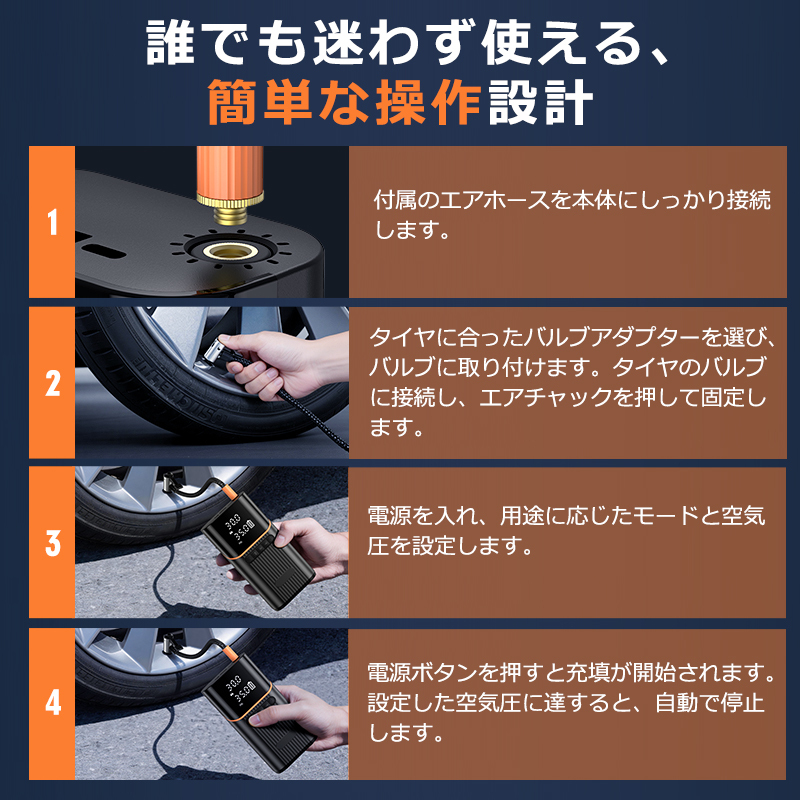 誰でも迷わず使える、
簡単な操作設計

1

付属のエアホースを本体にしっかり接続します。

2

タイヤに合ったバルブアダプターを選び、バルブに取り付けます。タイヤのバルブに接続し、エアチャックを押して固定します。

3

電源を入れ、用途に応じたモードと空気圧を設定します。

4

電源ボタンを押すと充填が開始されます。設定した空気圧に達すると、自動で停止します。