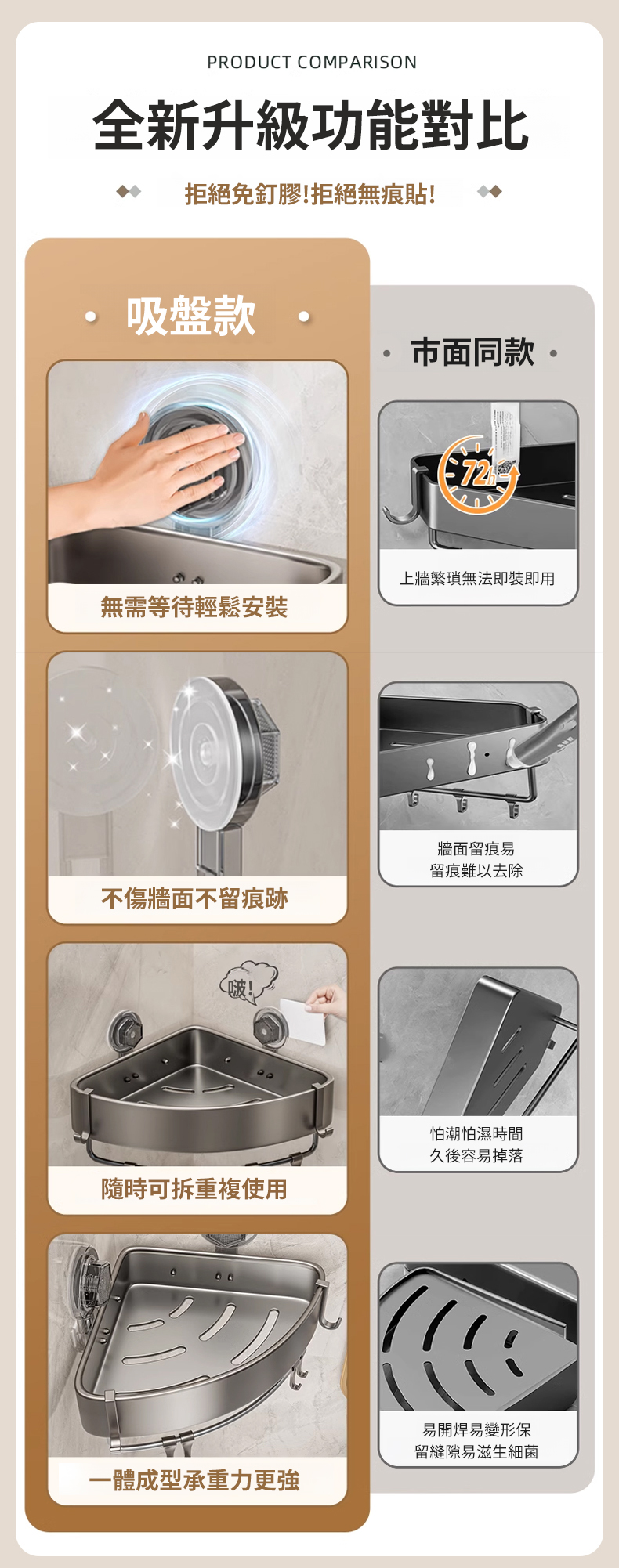 PRODUCT COMPARISON

全新升級功能對比

拒絕免釘膠!拒絕無痕貼!

吸盤款

無需等待輕鬆安裝

不傷牆面不留痕跡

啵!

隨時可拆重複使用

一體成型承重力更強

市面同款

72h

上牆繁瑣無法即裝即用

牆面留痕易
留痕難以去除

怕潮怕濕時間
久後容易掉落

易開焊易變形保
留縫隙易滋生細菌