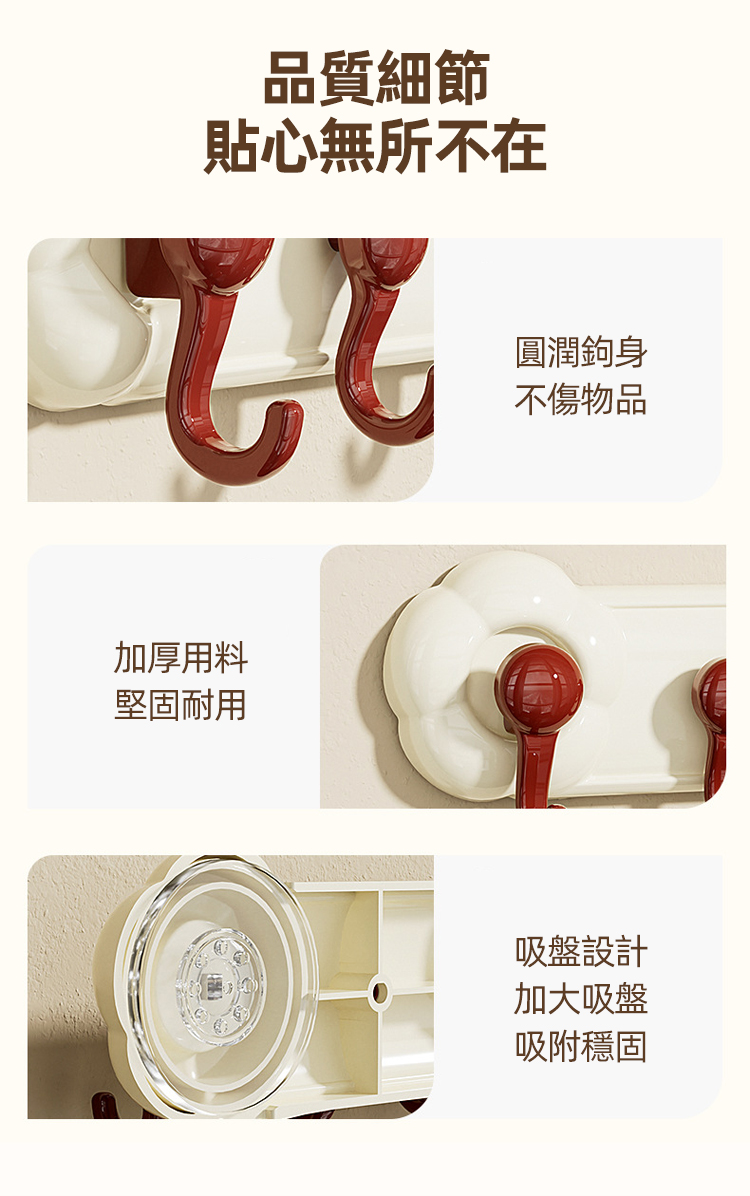 品質細節
貼心無所不在

圓潤鉤身
不傷物品

加厚用料
堅固耐用

吸盤設計
加大吸盤
吸附穩固