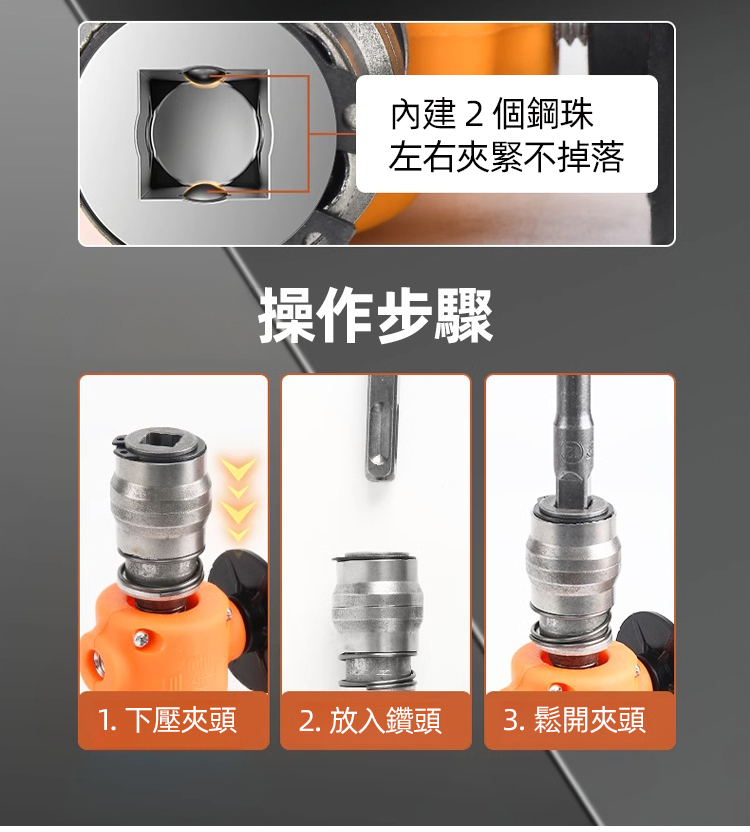 內建 2 個鋼珠
左右夾緊不掉落

操作步驟

1. 下壓夾頭

2. 放入鑽頭

3. 鬆開夾頭