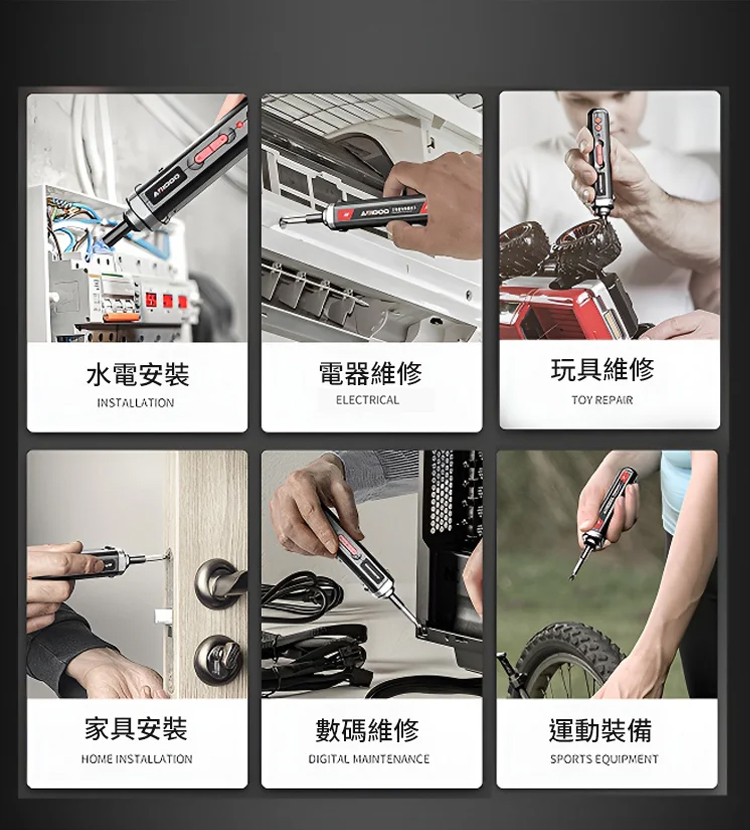 ATIOOO

ATIOOO

水電安裝
INSTALLATION

電器維修
ELECTRICAL

玩具維修
TOY REPAIR

家具安裝
HOME INSTALLATION

數碼維修
DIGITAL MAINTENANCE

運動裝備
SPORTS EQUIPMENT