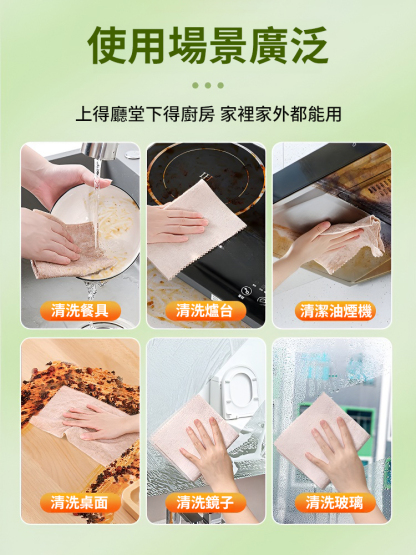 使用場景廣泛

上得廳堂下得廚房 家裡家外都能用

清洗餐具

清洗爐台

清潔油煙機

清洗桌面

清洗鏡子

清洗玻璃