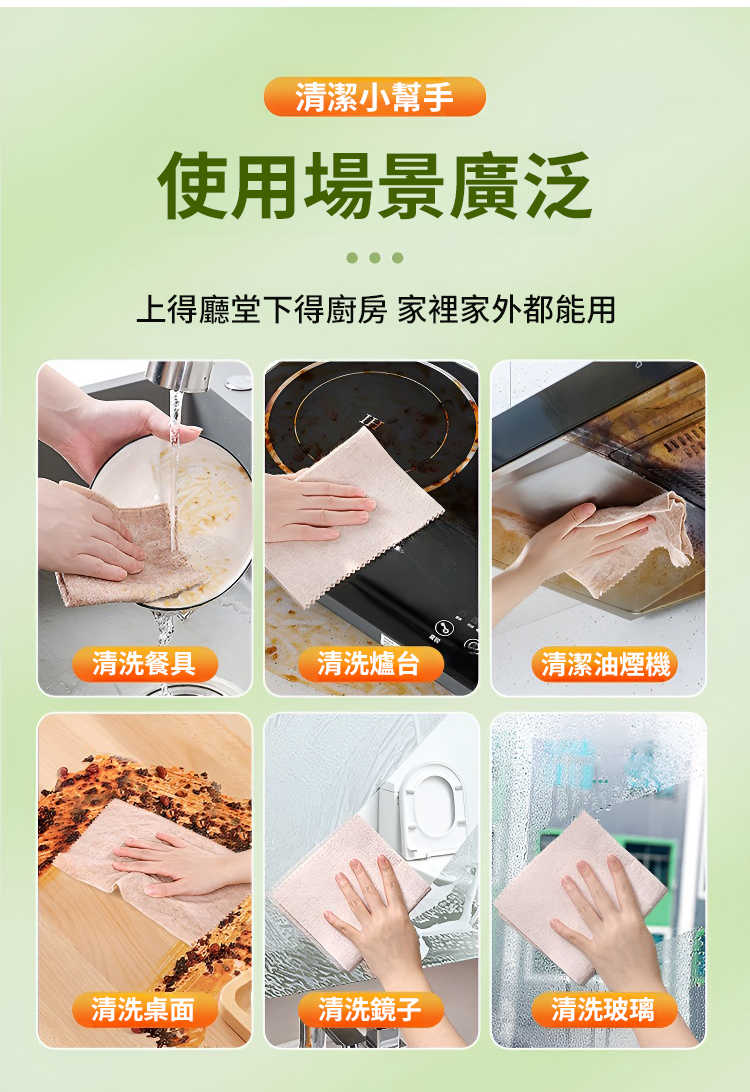 清潔小幫手

使用場景廣泛

上得廳堂下得廚房 家裡家外都能用

清洗餐具

清洗爐台

清潔油煙機

清洗桌面

清洗鏡子

清洗玻璃