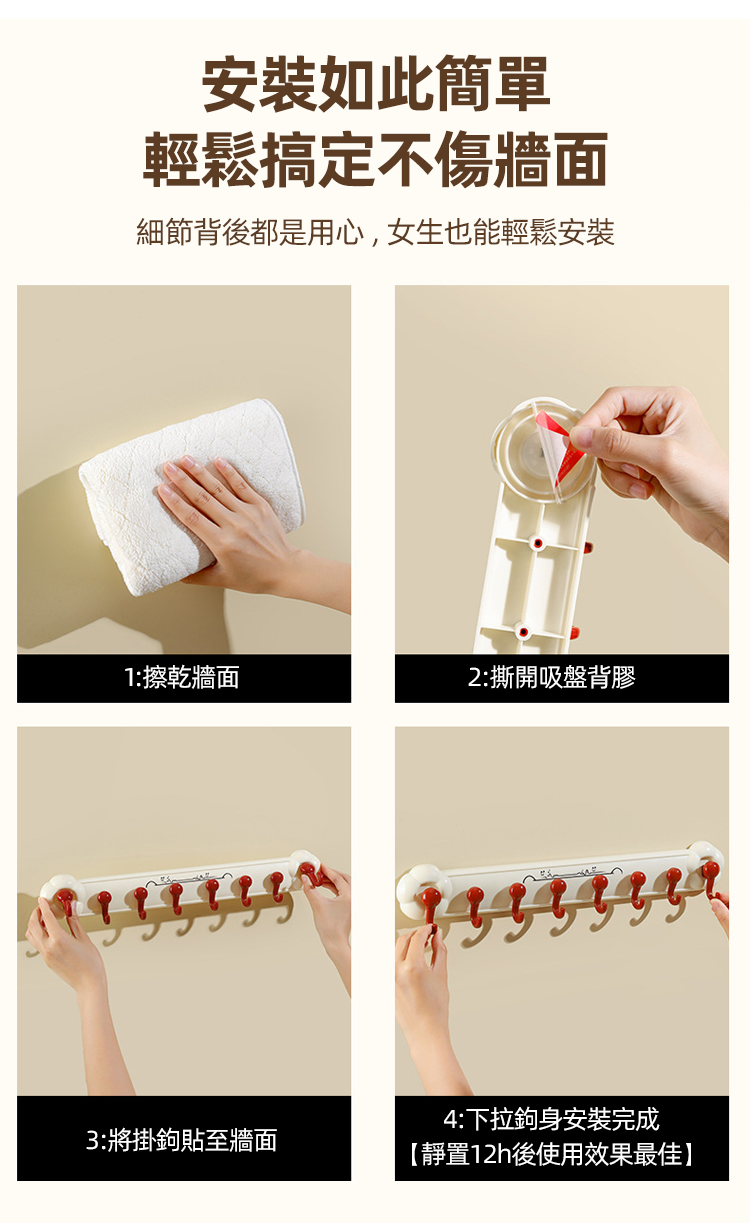 安裝如此簡單
輕鬆搞定不傷牆面

細節背後都是用心，女生也能輕鬆安裝

1:擦乾牆面

2:撕開吸盤背膠

3:將掛鉤貼至牆面

4:下拉鉤身安裝完成
【靜置12h後使用效果最佳】