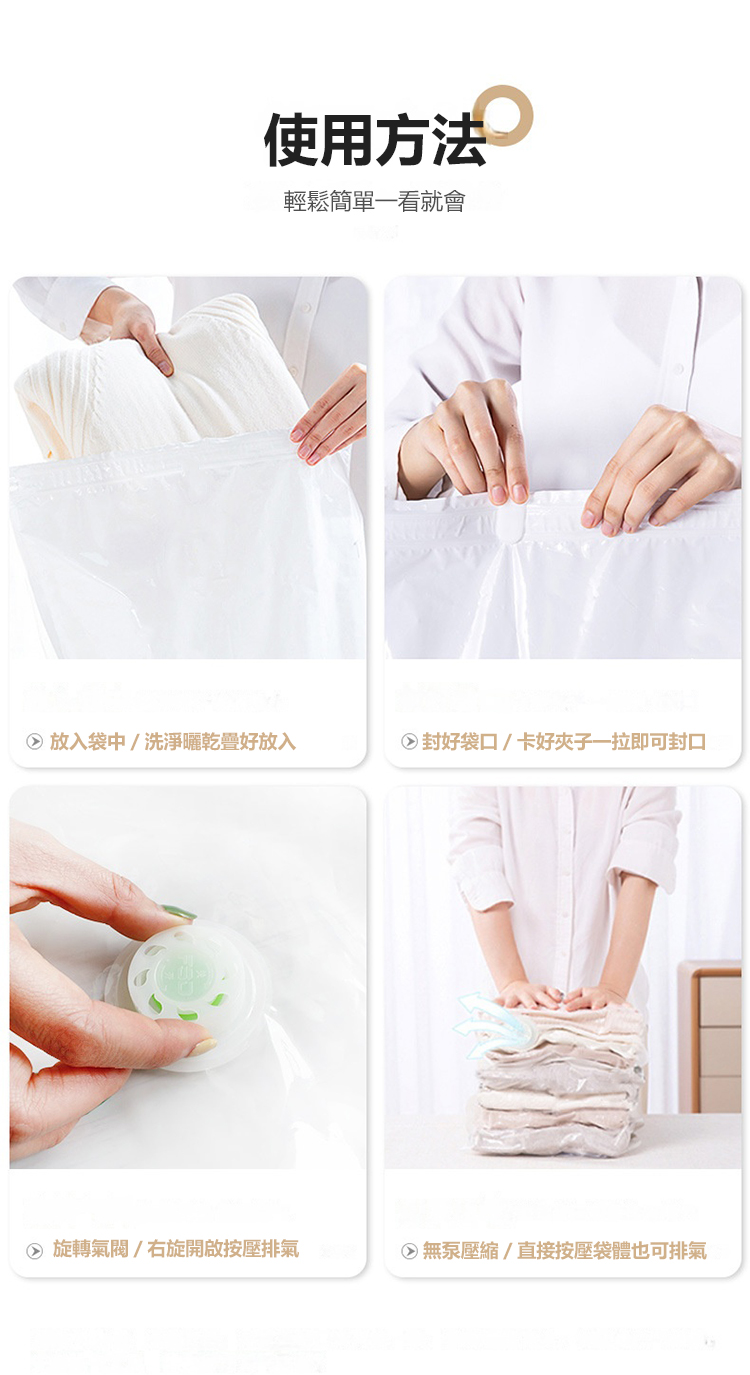 使用方法

輕鬆簡單一看就會

放入袋中 / 洗淨曬乾疊好放入

封好袋口 / 卡好夾子一拉即可封口

旋轉氣閥 / 右旋開啟按壓排氣

無泵壓縮 / 直接按壓袋體也可排氣