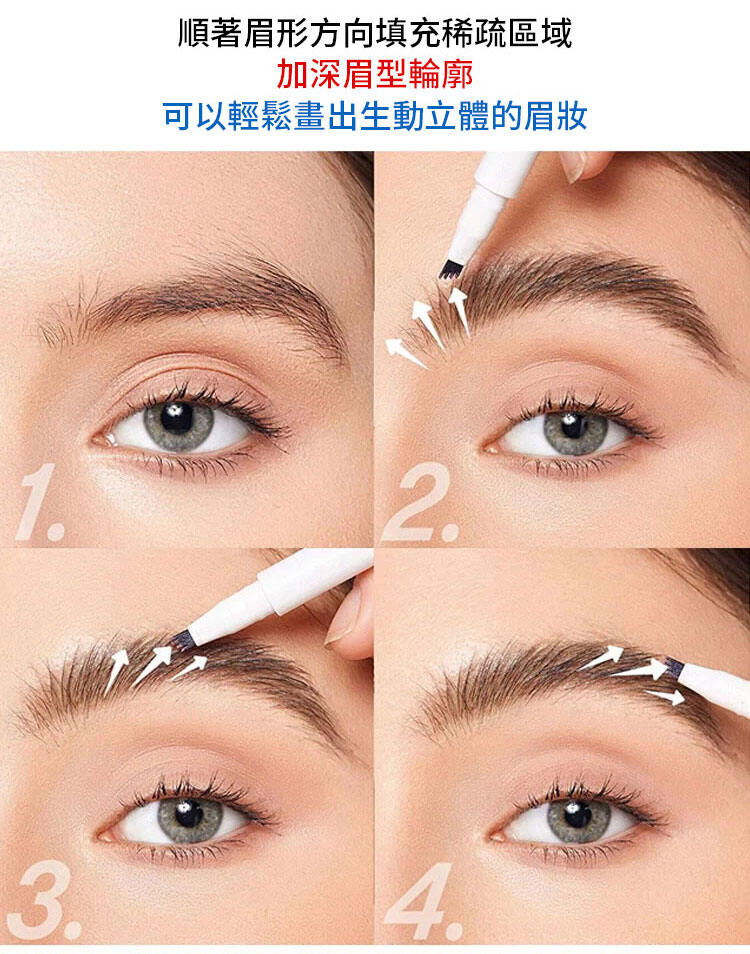 順著眉形方向填充稀疏區域
加深眉型輪廓
可以輕鬆畫出生動立體的眉妝

1.

2.

3.

4.