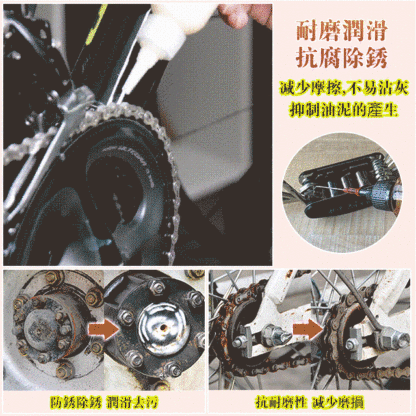 耐磨潤滑
抗腐除銹

減少摩擦,不易沾灰
抑制油泥的產生

防銹除銹 潤滑去污

抗耐磨性 減少磨損