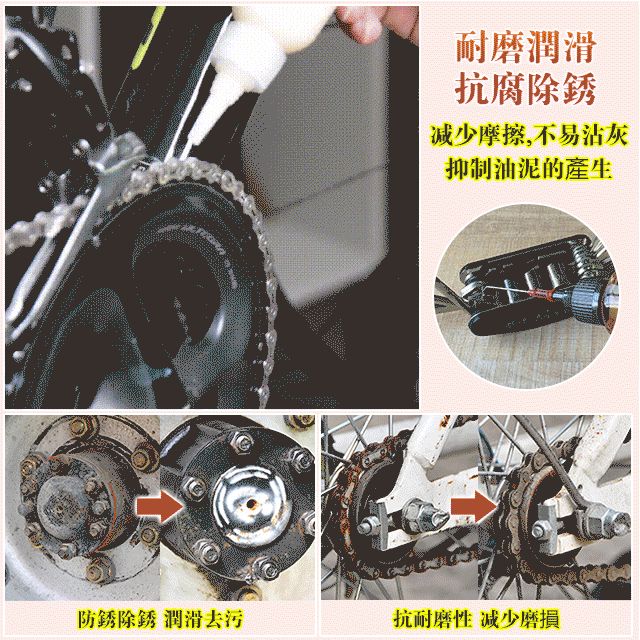 耐磨潤滑
抗腐除銹

減少摩擦,不易沾灰
抑制油泥的產生

防銹除銹 潤滑去污

抗耐磨性 減少磨損