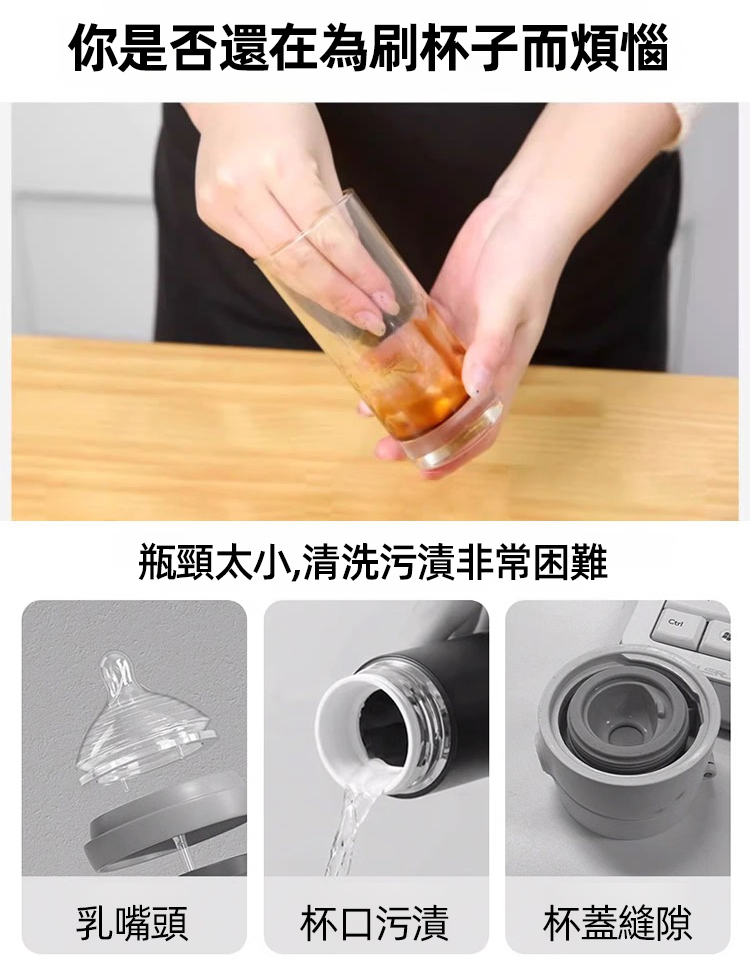 你是否還在為刷杯子而煩惱

瓶頸太小,清洗污漬非常困難

Ctrl

乳嘴頭

杯口污漬

杯蓋縫隙