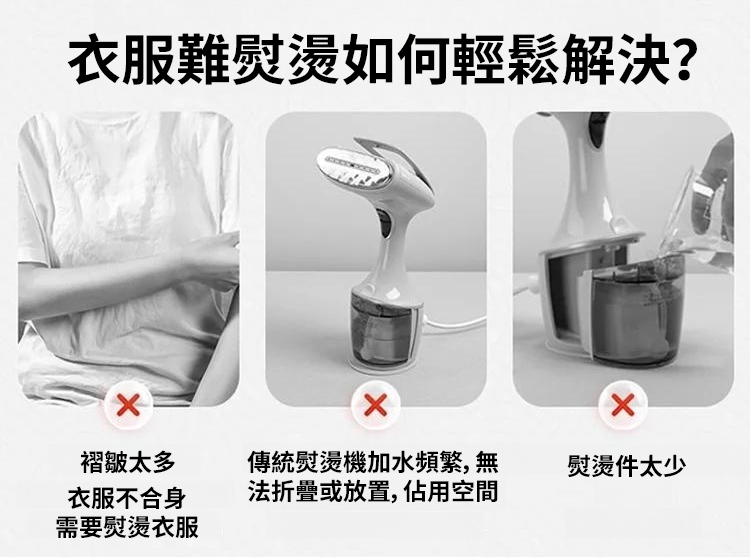 衣服難熨燙如何輕鬆解決?

褶皺太多
衣服不合身
需要熨燙衣服

傳統熨燙機加水頻繁, 無法折疊或放置, 佔用空間

熨燙件太少