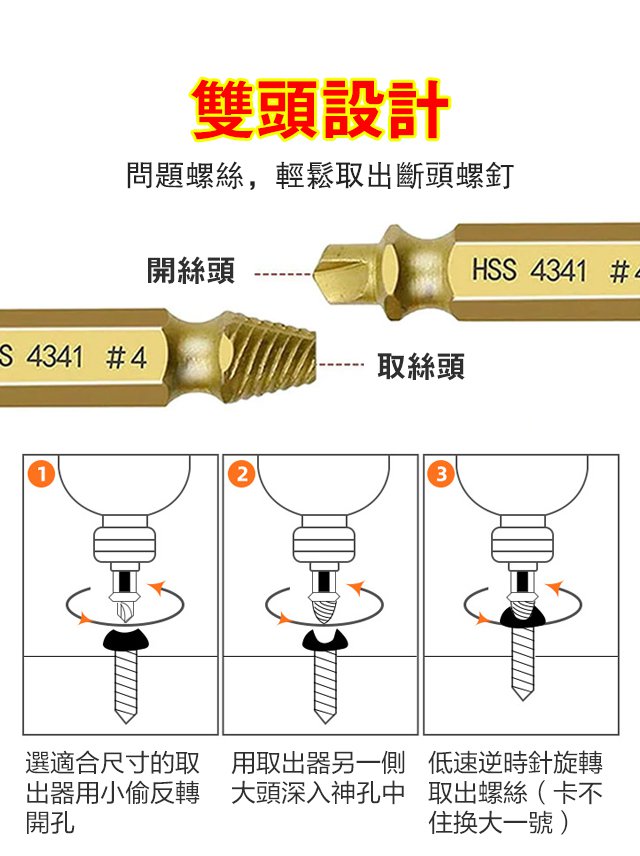 雙頭設計

問題螺絲，輕鬆取出斷頭螺釘

開絲頭

HSS 4341 #4

S 4341 #4

取絲頭

1

2

3

選適合尺寸的取出器用小偷反轉開孔

用取出器另一側大頭深入神孔中

低速逆時針旋轉取出螺絲（卡不住換大一號）