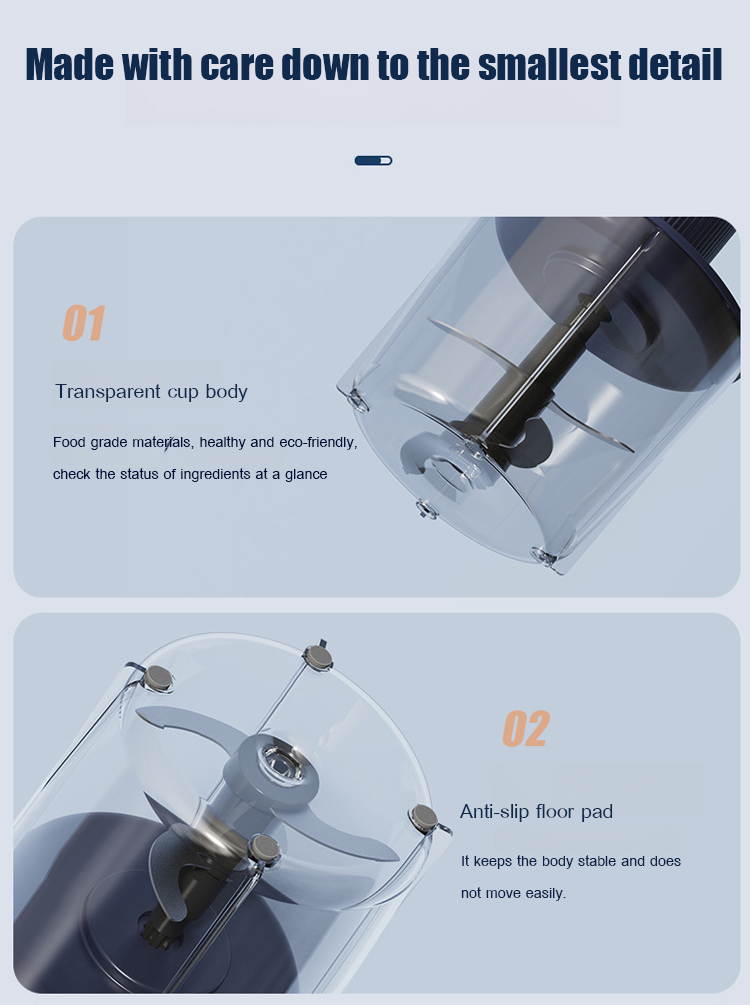 Made with care down to the smallest detail

01

Transparent cup body

Food grade materials, healthy and eco-friendly, check the status of ingredients at a glance

02

Anti-slip floor pad

It keeps the body stable and does not move easily.