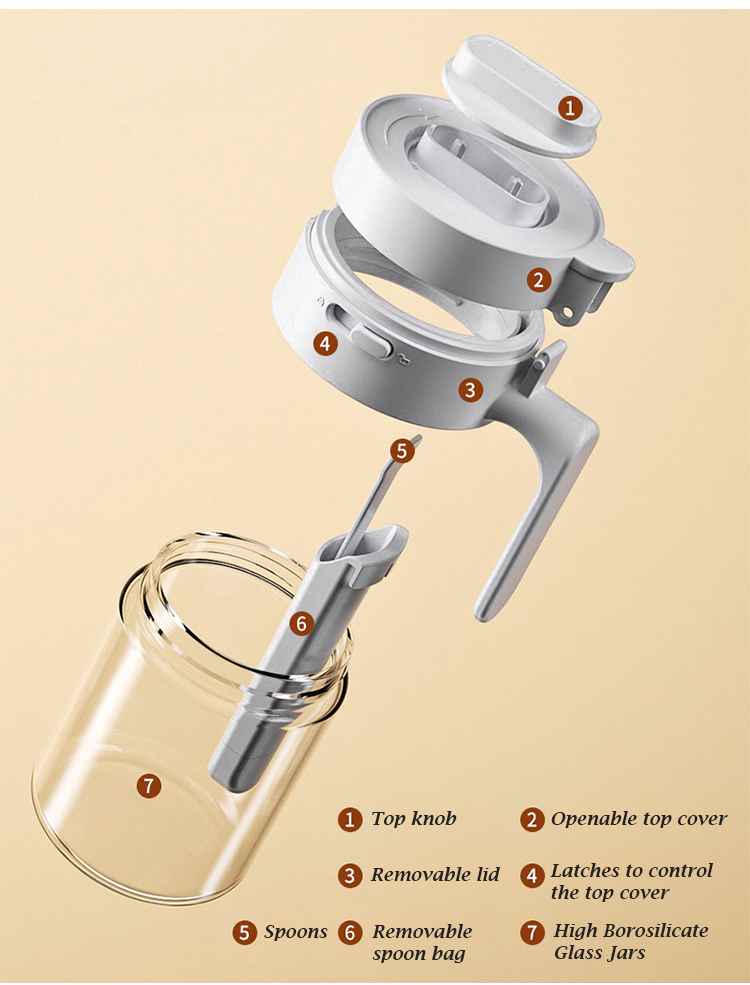 1
2
4
3
5
6
7

1 Top knob
2 Openable top cover
3 Removable lid
4 Latches to control the top cover
5 Spoons
6 Removable spoon bag
7 High Borosilicate Glass Jars