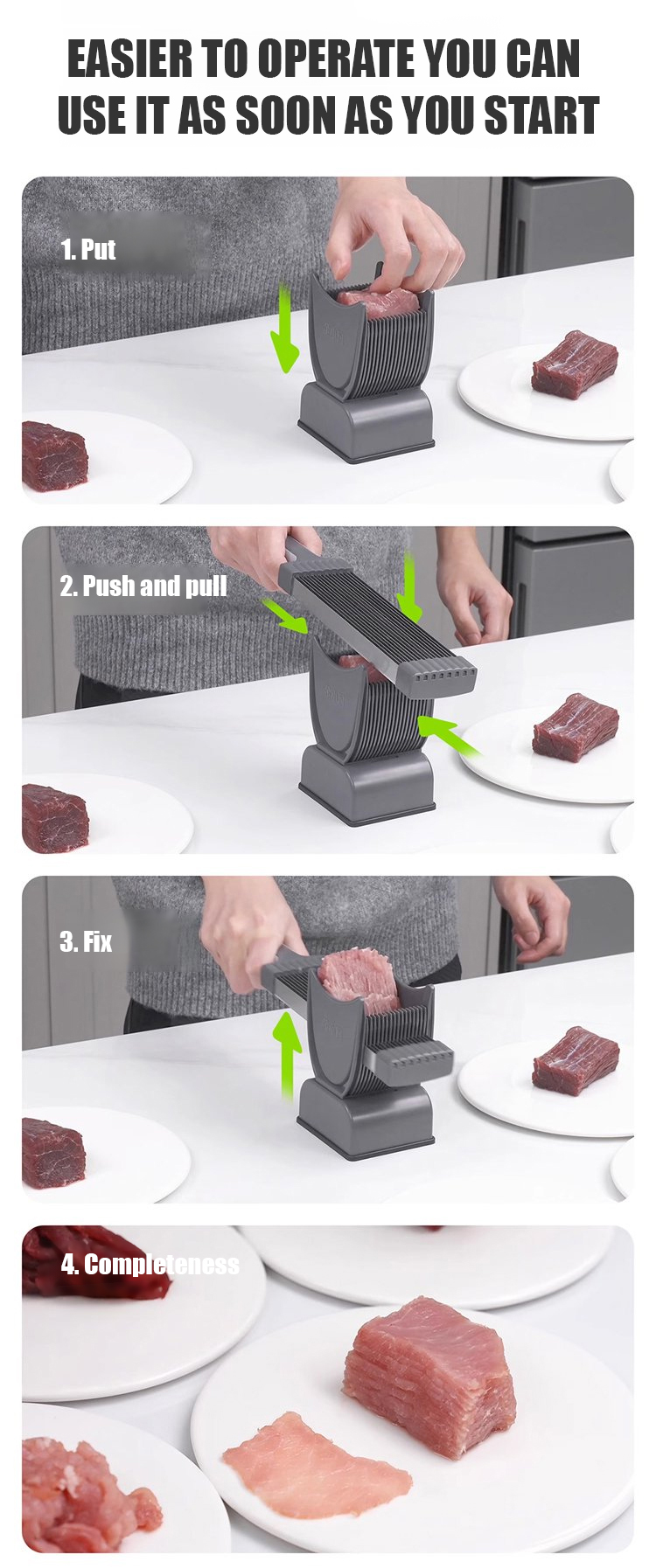 EASIER TO OPERATE YOU CAN USE IT AS SOON AS YOU START

1. Put

2. Push and pull

3. Fix

4. Completeness