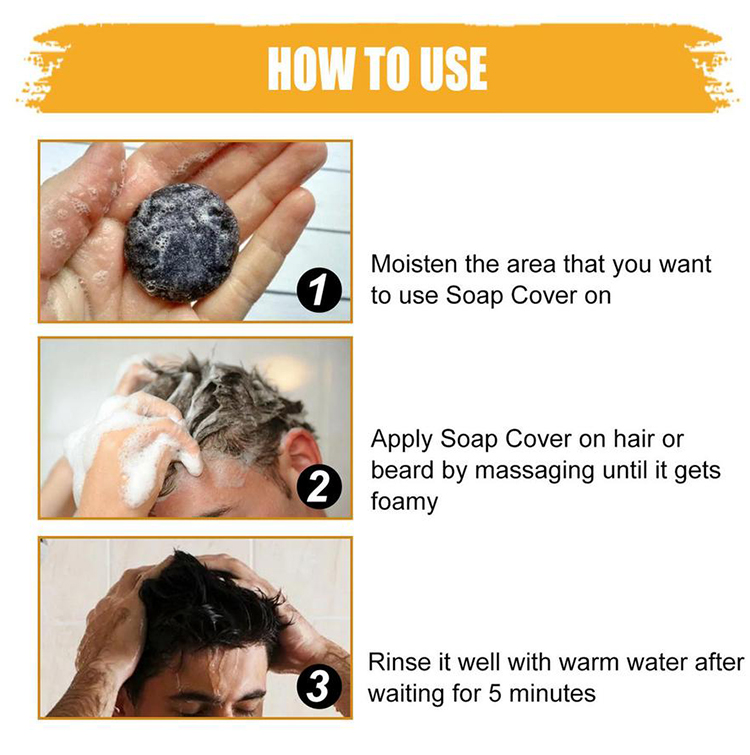 HOW TO USE

1

Moisten the area that you want to use Soap Cover on

2

Apply Soap Cover on hair or beard by massaging until it gets foamy

3

Rinse it well with warm water after waiting for 5 minutes