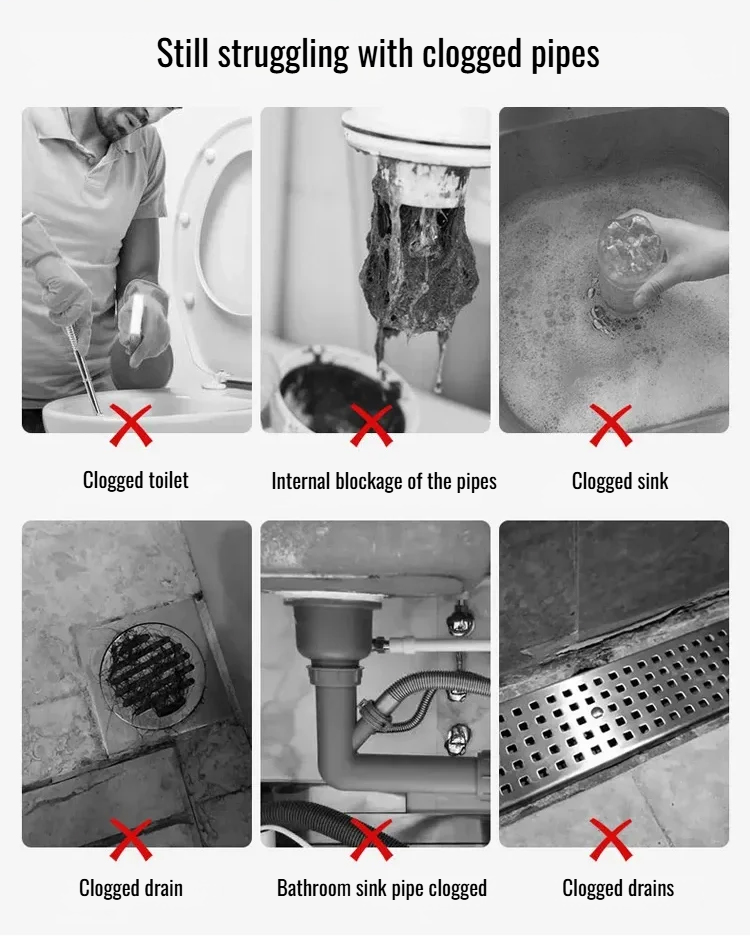 Still struggling with clogged pipes

Clogged toilet

Internal blockage of the pipes

Clogged sink

Clogged drain

Bathroom sink pipe clogged

Clogged drains