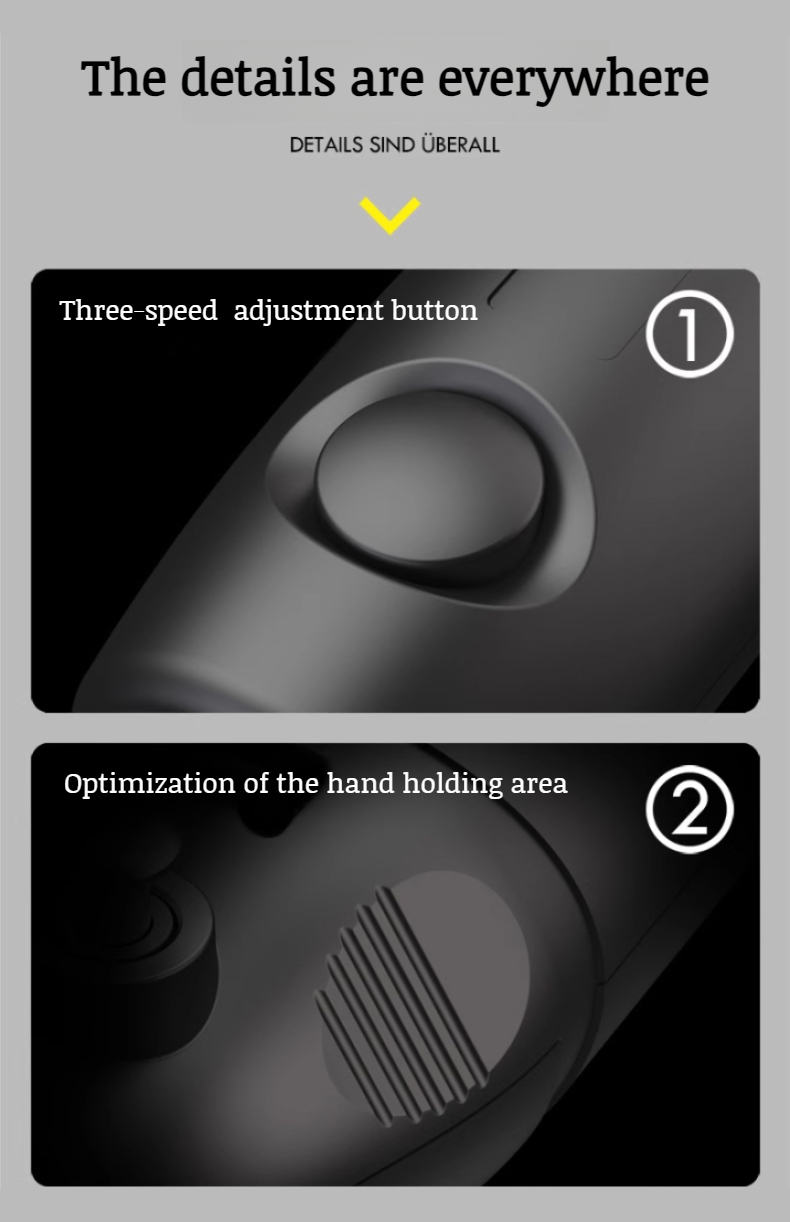 The details are everywhere

DETAILS SIND ÜBERALL

Three-speed adjustment button

①

Optimization of the hand holding area

②