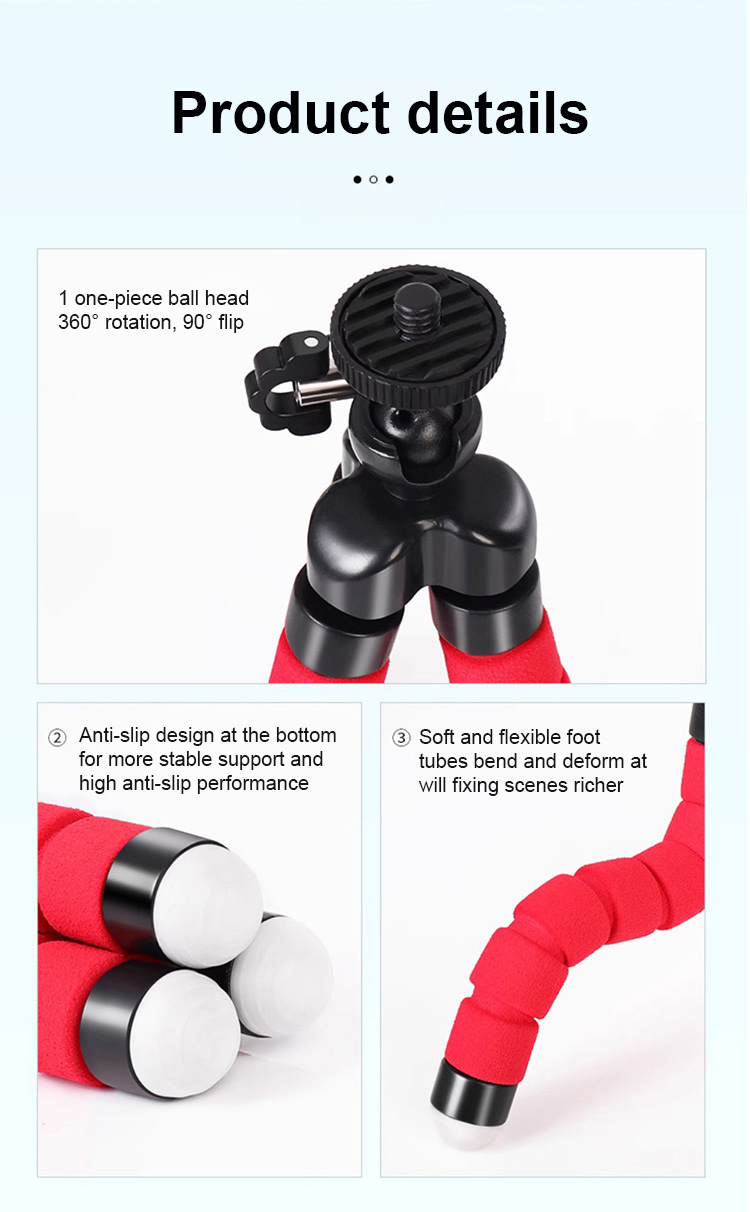 Product details

1 one-piece ball head
360° rotation, 90° flip

② Anti-slip design at the bottom for more stable support and high anti-slip performance

③ Soft and flexible foot tubes bend and deform at will fixing scenes richer