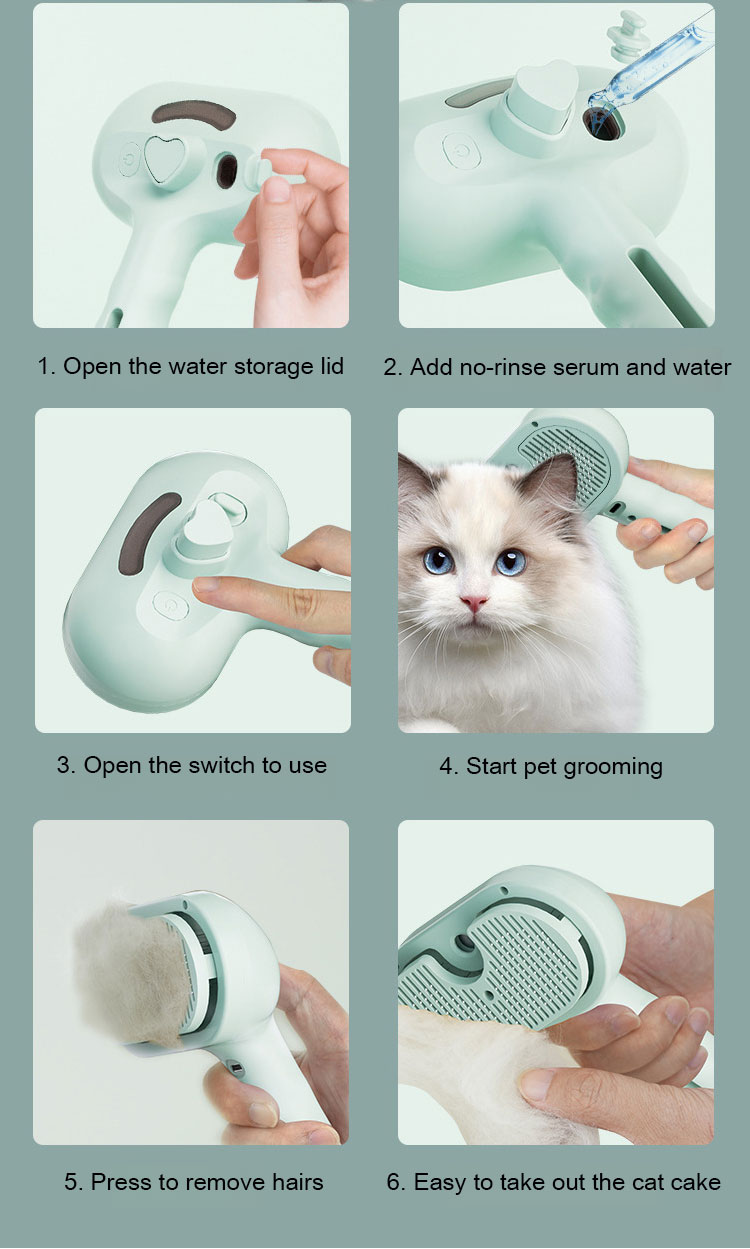 1. Open the water storage lid

2. Add no-rinse serum and water

3. Open the switch to use

4. Start pet grooming

5. Press to remove hairs

6. Easy to take out the cat cake