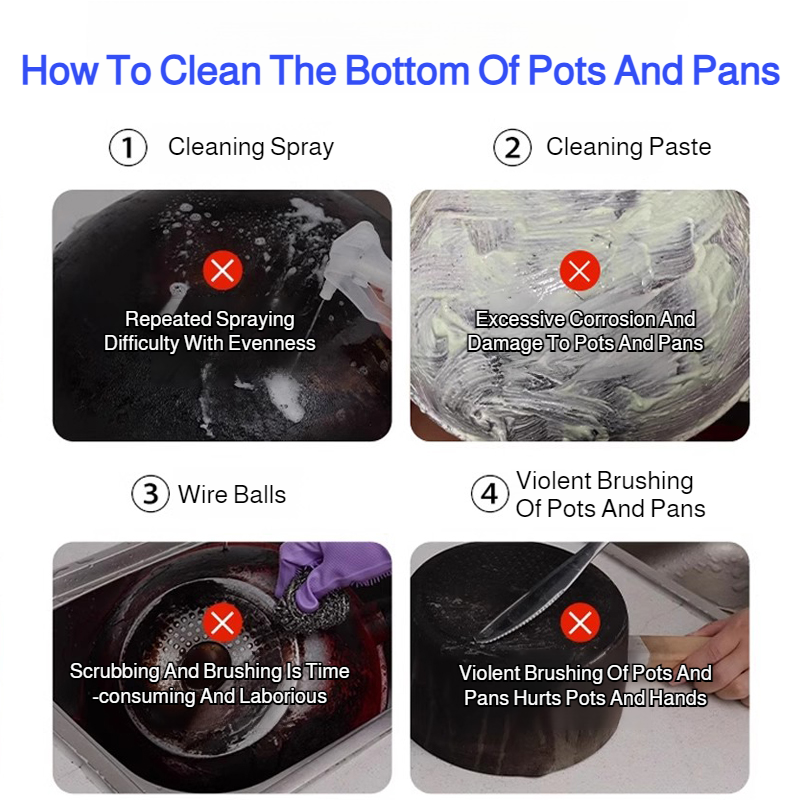 How To Clean The Bottom Of Pots And Pans

① Cleaning Spray

Repeated Spraying Difficulty With Evenness

② Cleaning Paste

Excessive Corrosion And Damage To Pots And Pans

③ Wire Balls

Scrubbing And Brushing Is Time -consuming And Laborious

④ Violent Brushing Of Pots And Pans

Violent Brushing Of Pots And Pans Hurts Pots And Hands