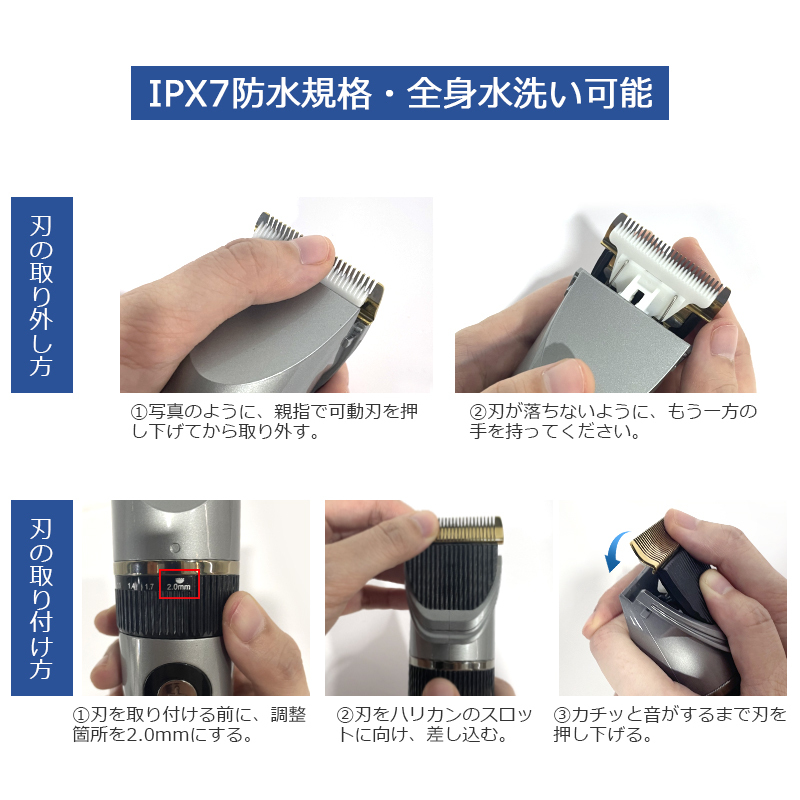 IPX7防水規格・全身水洗い可能

刃の取り外し方

①写真のように、親指で可動刃を押し下げてから取り外す。

②刃が落ちないように、もう一方の手を持ってください。

刃の取り付け方

1.4 1.7 2.0mm

①刃を取り付ける前に、調整箇所を2.0mmにする。

②刃をハリカンのスロットに向け、差し込む。

③カチッと音がするまで刃を押し下げる。