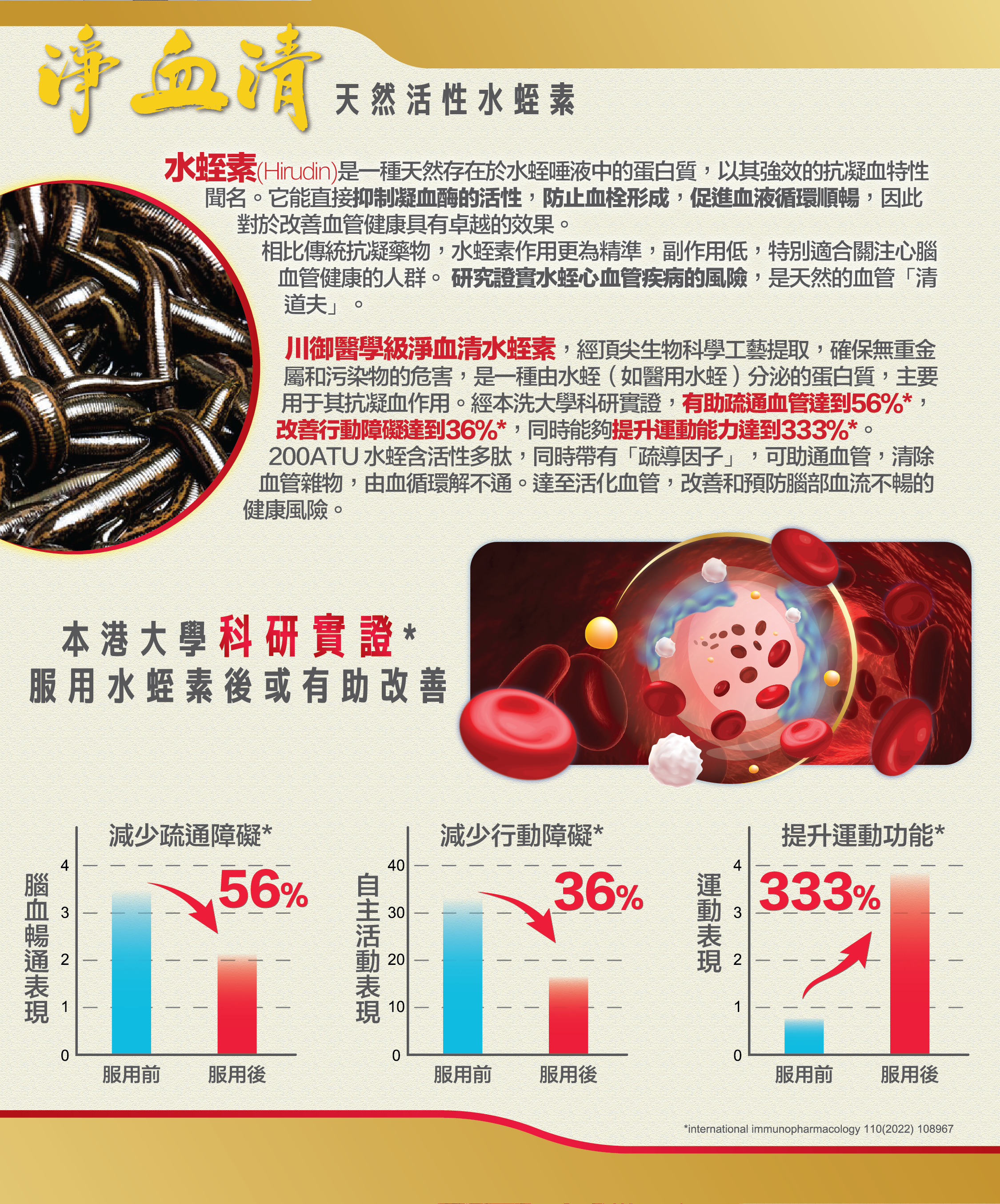 淨血清 天然活性水蛭素

水蛭素(Hirudin)是一種天然存在於水蛭唾液中的蛋白質，以其強效的抗凝血特性聞名。它能直接抑制凝血酶的活性，防止血栓形成，促進血液循環順暢，因此對於改善血管健康具有卓越的效果。

相比傳統抗凝藥物，水蛭素作用更為精準，副作用低，特別適合關注心腦血管健康的人群。研究證實水蛭心血管疾病的風險，是天然的血管「清道夫」。

川御醫學級淨血清水蛭素，經頂尖生物科學工藝提取，確保無重金屬和污染物的危害，是一種由水蛭（如醫用水蛭）分泌的蛋白質，主要用于其抗凝血作用。經本洗大學科研實證，有助疏通血管達到56%*，改善行動障礙達到36%*，同時能夠提升運動能力達到333%*。

200ATU 水蛭含活性多肽，同時帶有「疏導因子」，可助通血管，清除血管雜物，由血循環解不通。達至活化血管，改善和預防腦部血流不暢的健康風險。

本港大學科研實證*
服用水蛭素後或有助改善

減少疏通障礙*
腦血暢通表現
4
3
2
1
0
56%
服用前 服用後

減少行動障礙*
自主活動表現
40
30
20
10
0
36%
服用前 服用後

提升運動功能*
運動表現
4
3
2
1
0
333%
服用前 服用後

*international immunopharmacology 110(2022) 108967