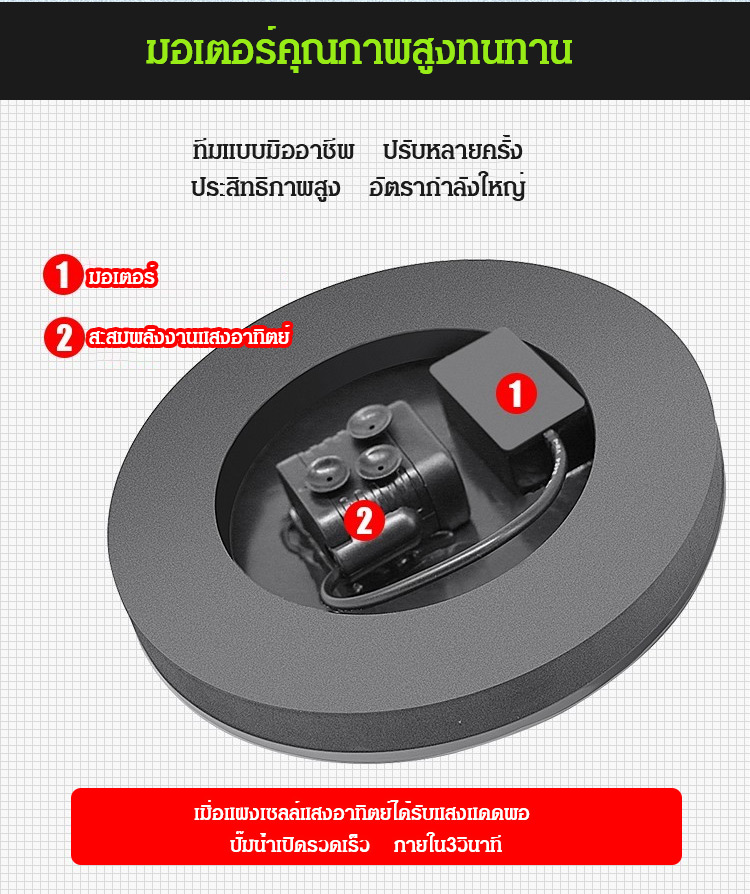 มอเตอร์คุณภาพสูงทนทาน

ทีมแบบมืออาชีพ ปรับหลายครั้ง
ประสิทธิภาพสูง อัตรากำลังใหญ่

1 มอเตอร์

2 สะสมพลังงานแสงอาทิตย์

1

2

เมื่อแผงเซลล์แสงอาทิตย์ได้รับแสงแดดพอ
ปั๊มน้ำเปิดรวดเร็ว ภายใน3วินาที