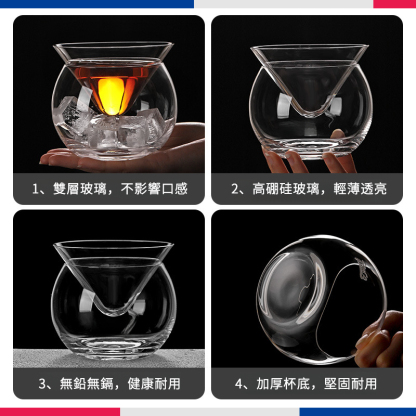 1、雙層玻璃，不影響口感

2、高硼硅玻璃，輕薄透亮

3、無鉛無鎘，健康耐用

4、加厚杯底，堅固耐用