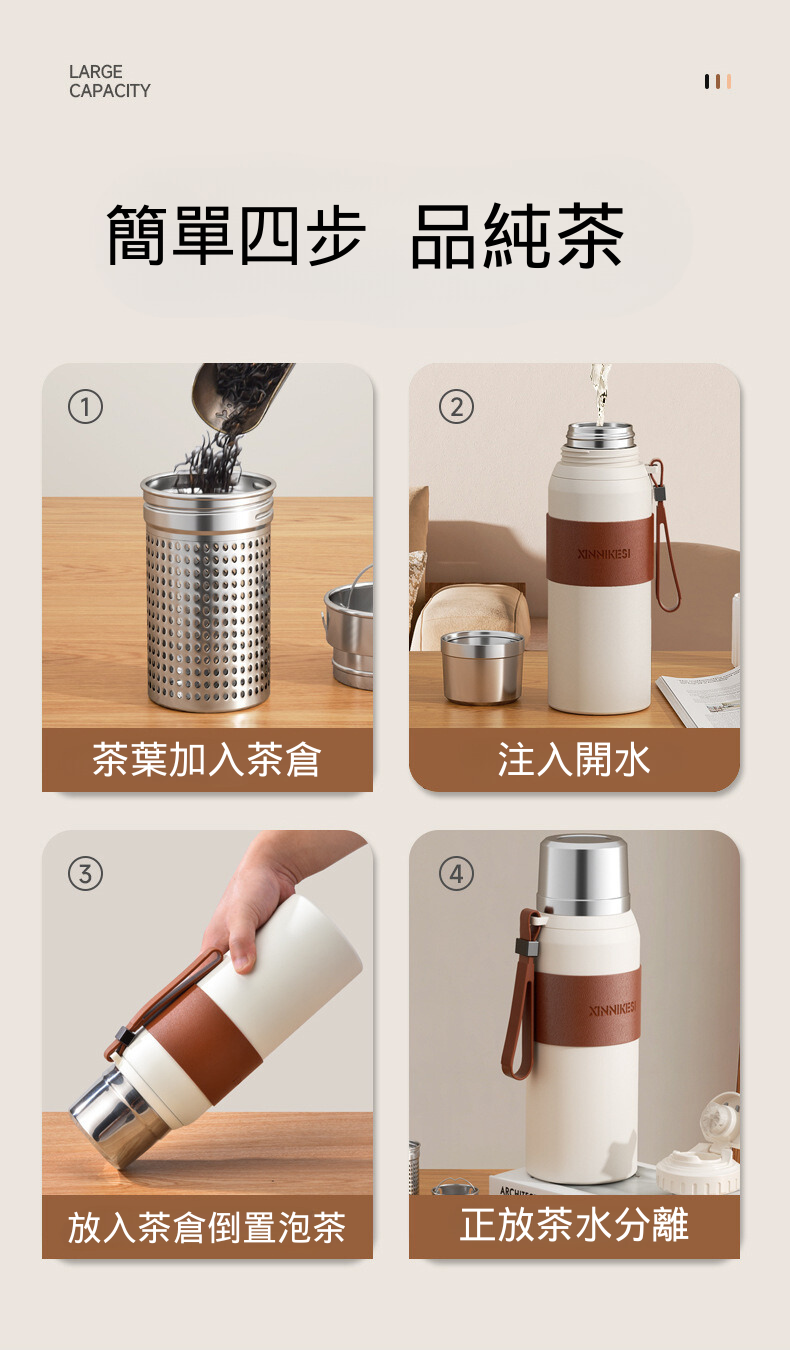 LARGE CAPACITY

簡單四步 品純茶

①

茶葉加入茶倉

②

XINNIKESI

注入開水

③

放入茶倉倒置泡茶

④

XINNIKESI

正放茶水分離