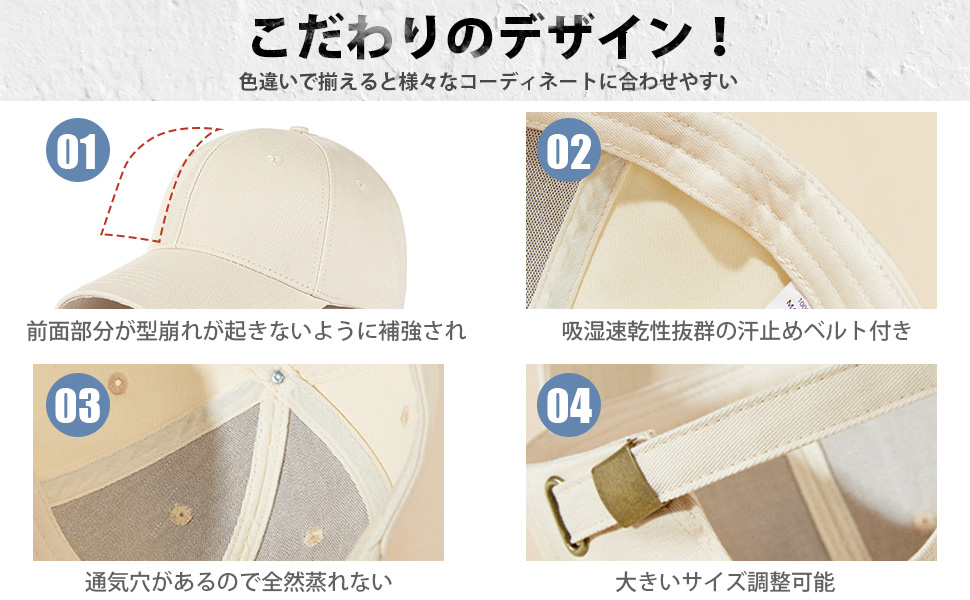 こだわりのデザイン！

色違いで揃えると様々なコーディネートに合わせやすい

01

前面部分が型崩れが起きないように補強され

02

吸湿速乾性抜群の汗止めベルト付き

03

通気穴があるので全然蒸れない

04

大きいサイズ調整可能