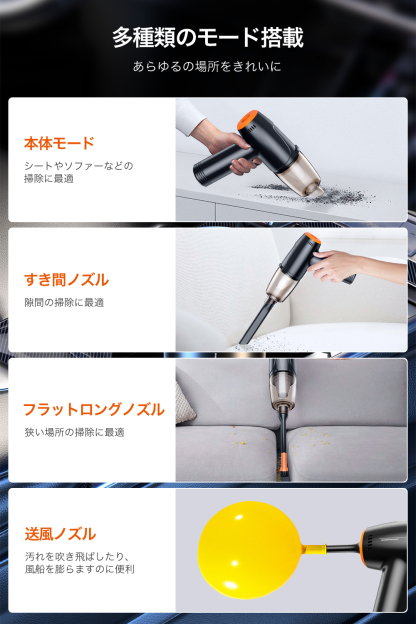 多種類のモード搭載

あらゆるの場所をきれいに

本体モード

シートやソファーなどの掃除に最適

すき間ノズル

隙間の掃除に最適

フラットロングノズル

狭い場所の掃除に最適

送風ノズル

汚れを吹き飛ばしたり、風船を膨らますのに便利