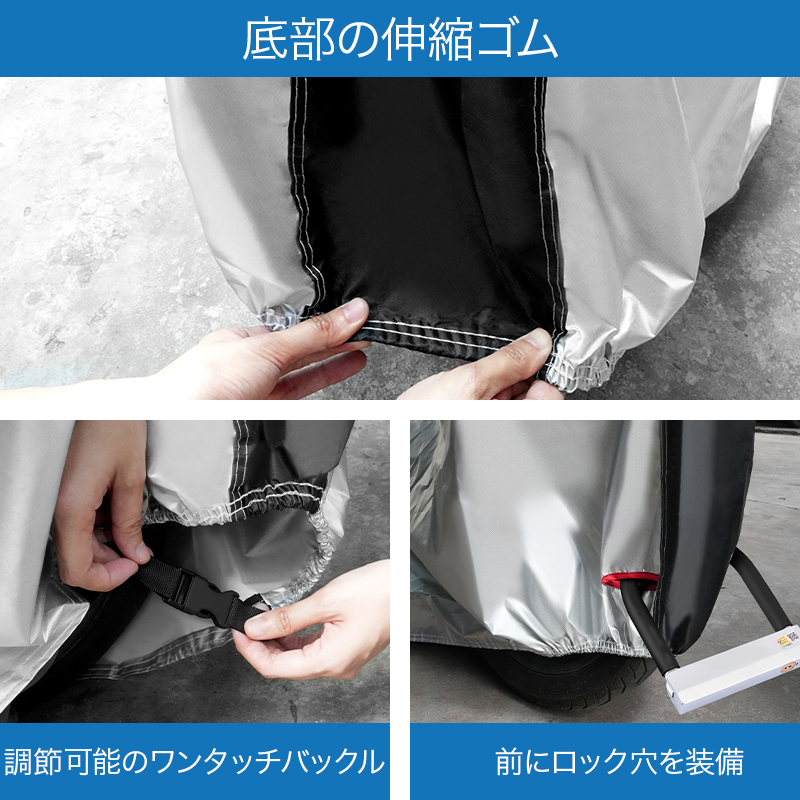 底部の伸縮ゴム

調節可能のワンタッチバックル

前にロック穴を装備