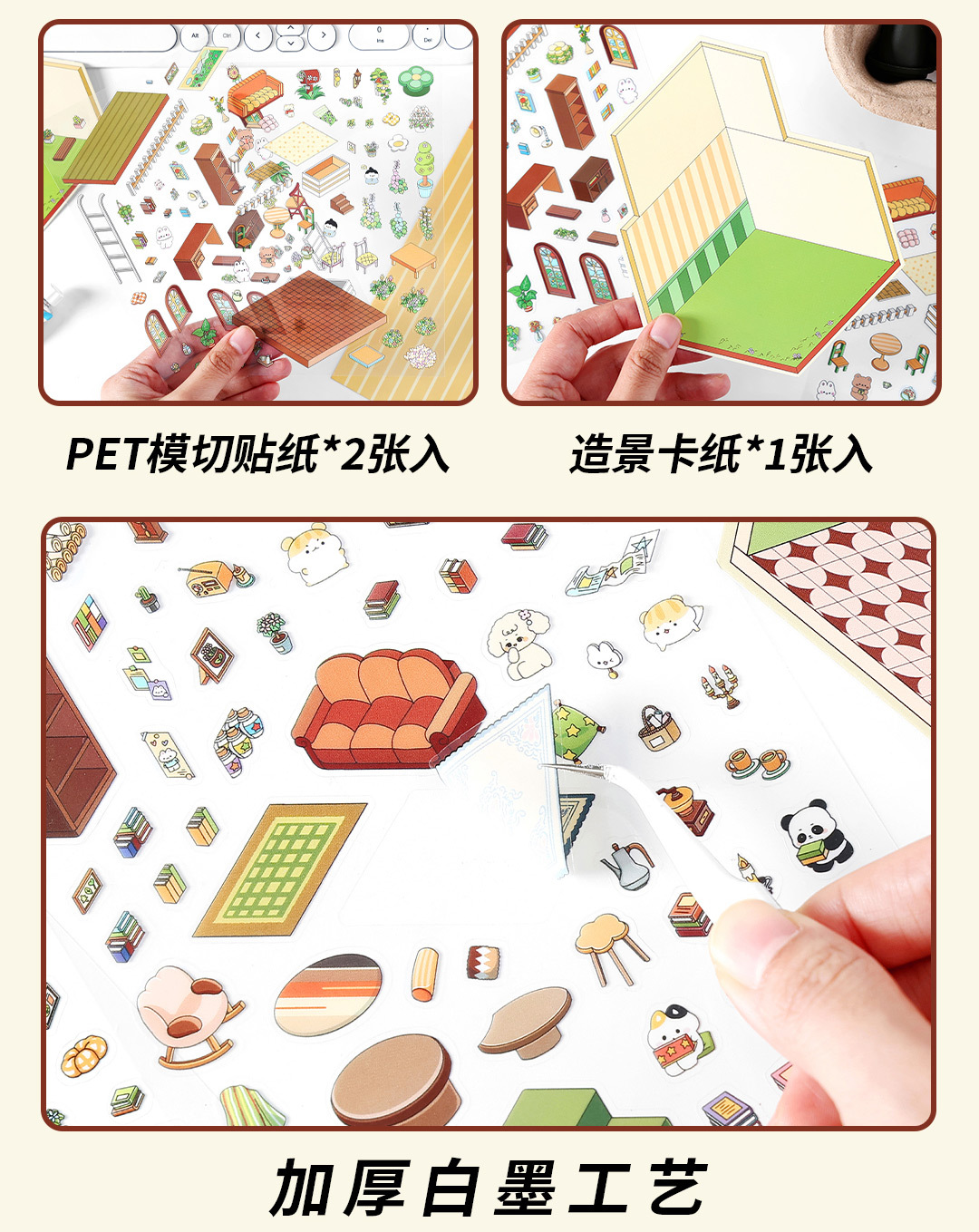 PET模切贴纸*2张入

造景卡纸*1张入

加厚白墨工艺