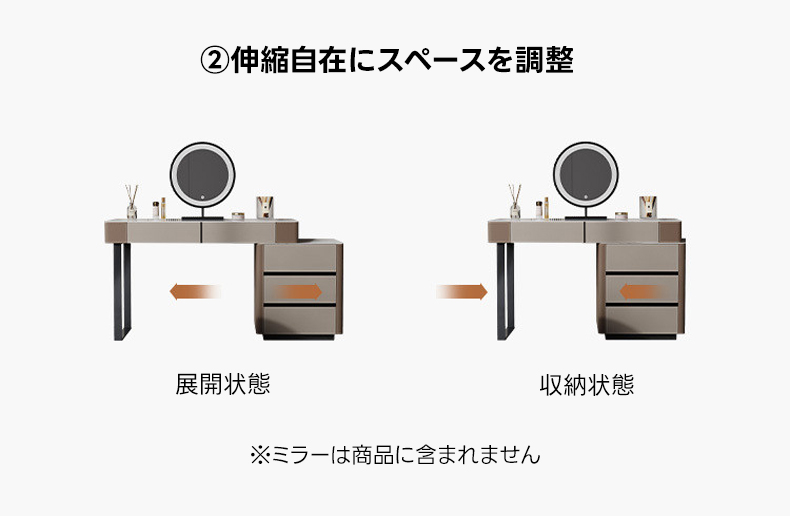 ②伸縮自在にスペースを調整

展開状態

収納状態

※ミラーは商品に含まれません