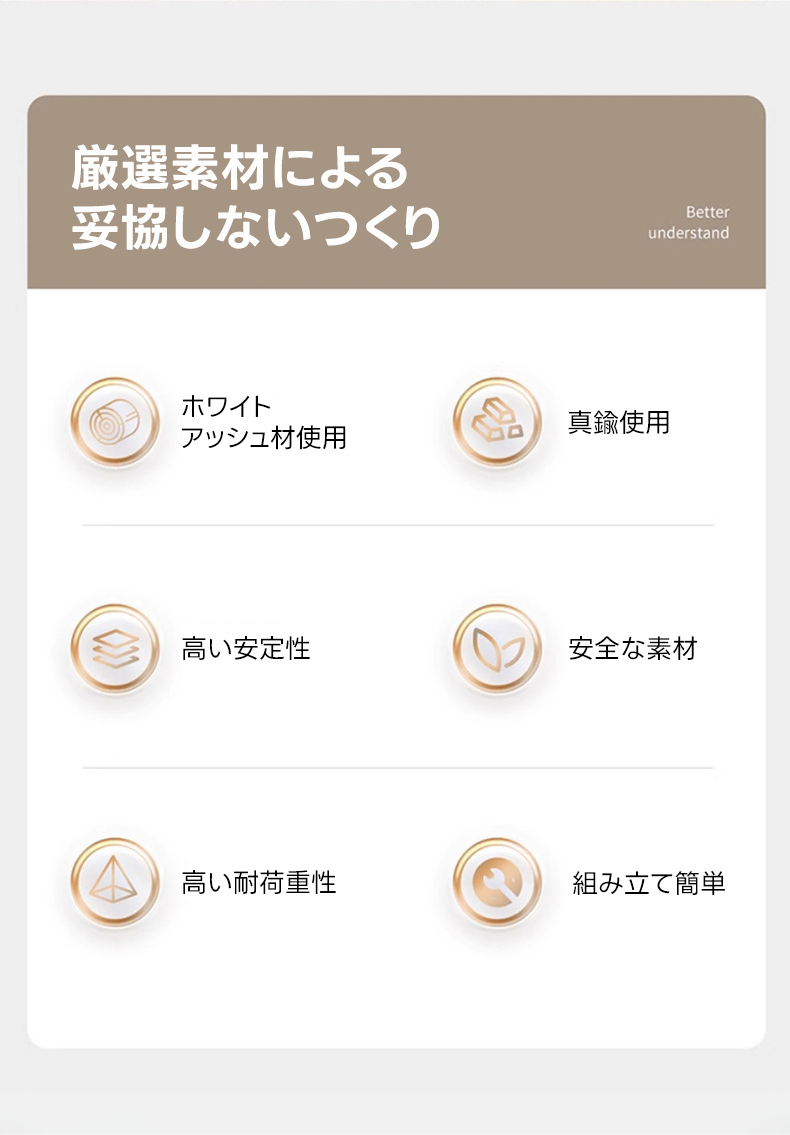 厳選素材による
妥協しないつくり

Better
understand

ホワイト
アッシュ材使用

真鍮使用

高い安定性

安全な素材

高い耐荷重性

組み立て簡単