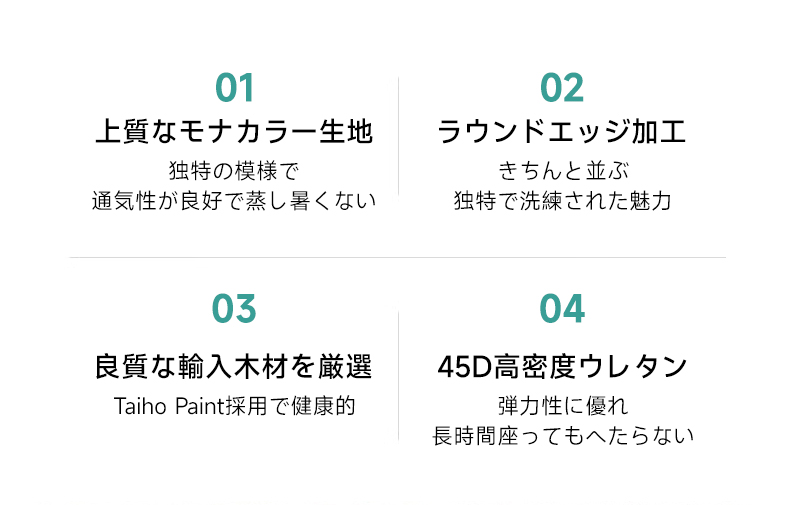 01
上質なモナカラー生地
独特の模様で
通気性が良好で蒸し暑くない

02
ラウンドエッジ加工
きちんと並ぶ
独特で洗練された魅力

03
良質な輸入木材を厳選
Taiho Paint採用で健康的

04
45D高密度ウレタン
弾力性に優れ
長時間座ってもへたらない