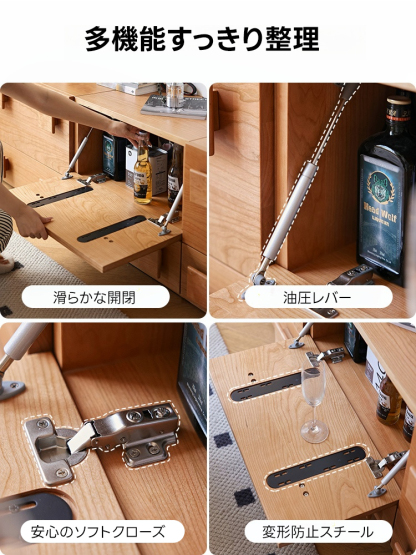 多機能すっきり整理

滑らかな開閉

Mood Wolf

油圧レバー

安心のソフトクローズ

変形防止スチール