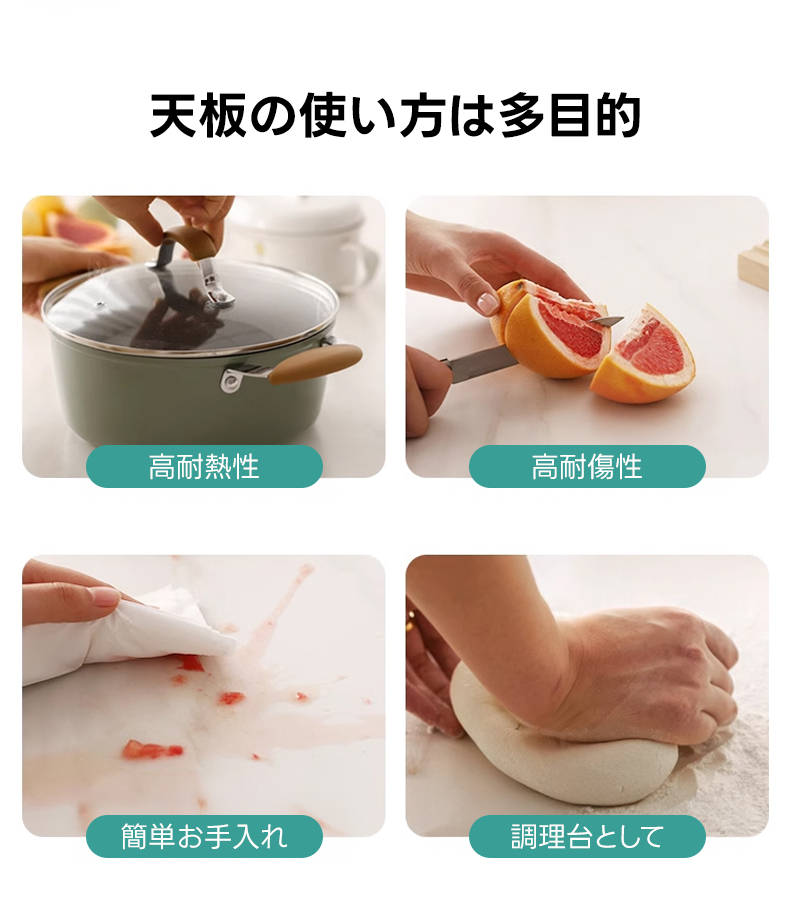 天板の使い方は多目的

高耐熱性

高耐傷性

簡単お手入れ

調理台として