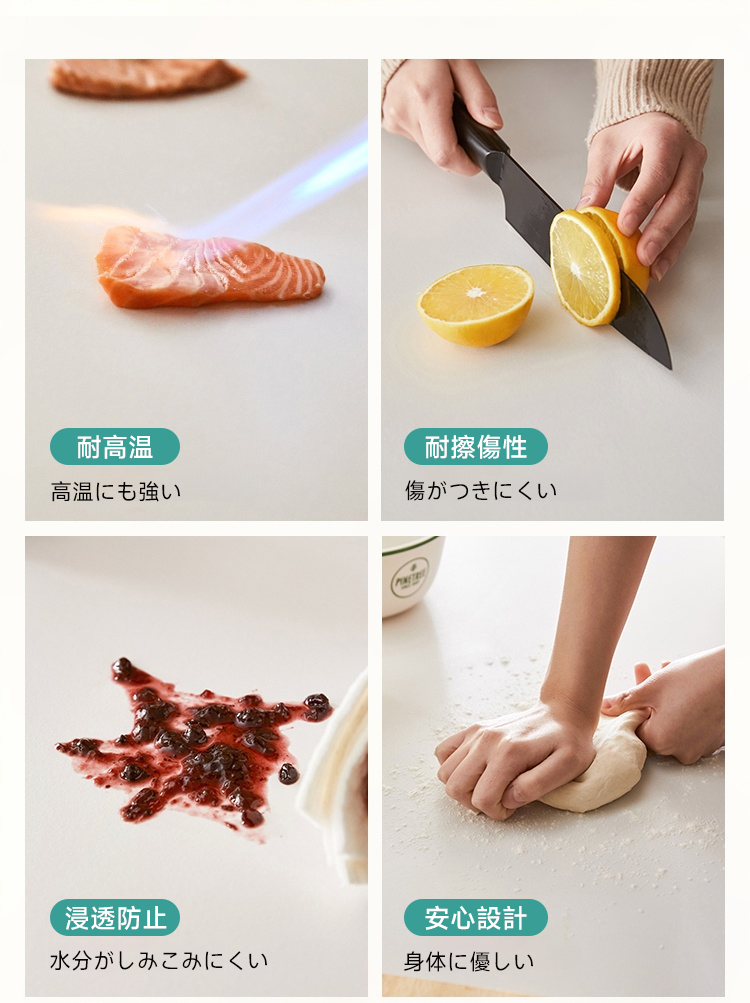 耐高温

高温にも強い

耐擦傷性

傷がつきにくい

PINETREE

浸透防止

水分がしみこみにくい

安心設計

身体に優しい