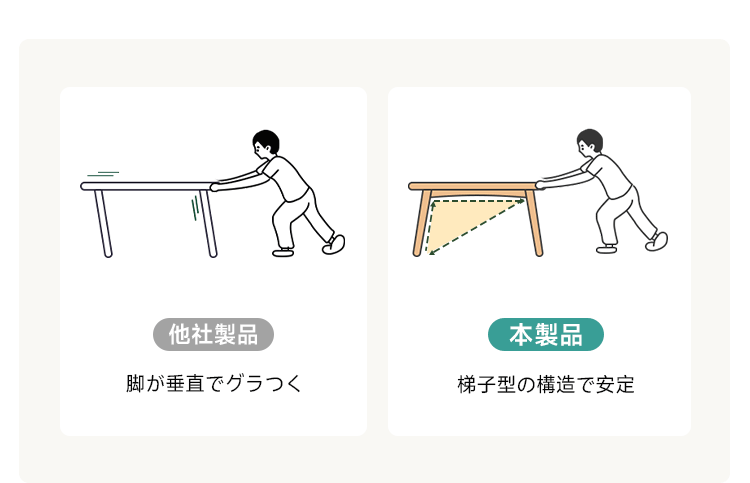 他社製品

脚が垂直でグラつく

本製品

梯子型の構造で安定