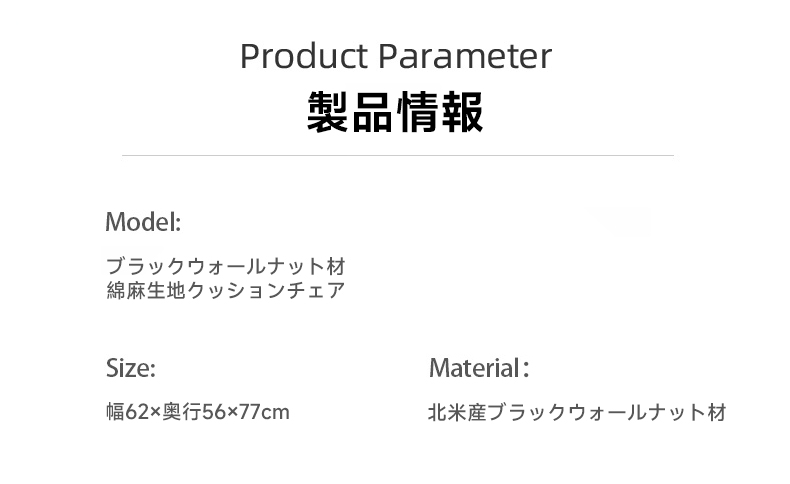 Product Parameter
製品情報

Model:

ブラックウォールナット材
綿麻生地クッションチェア

Size:

幅62×奥行56×77cm

Material：

北米産ブラックウォールナット材