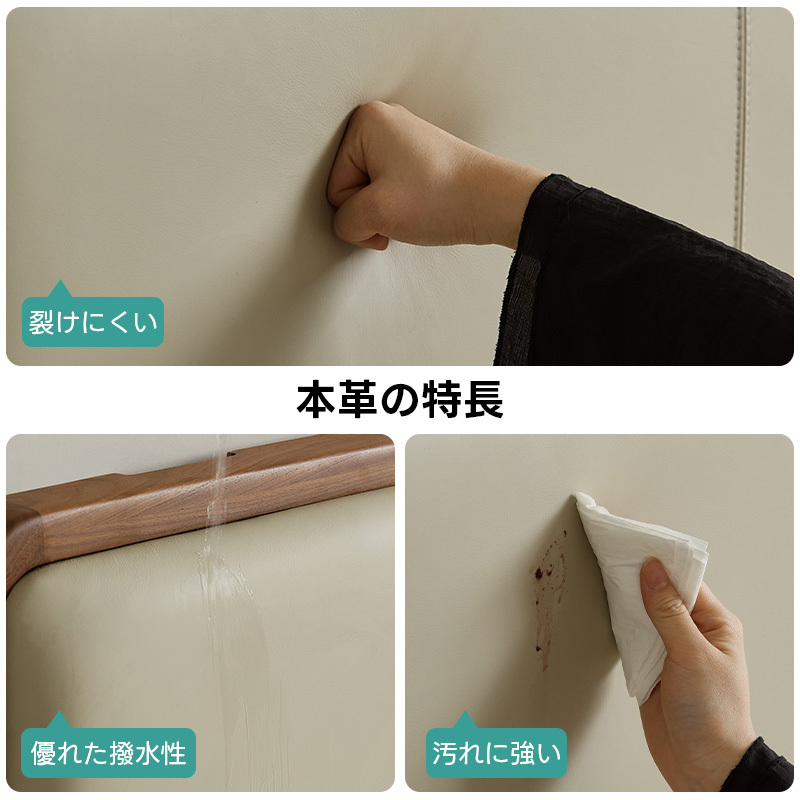 裂けにくい

本革の特長

優れた撥水性

汚れに強い